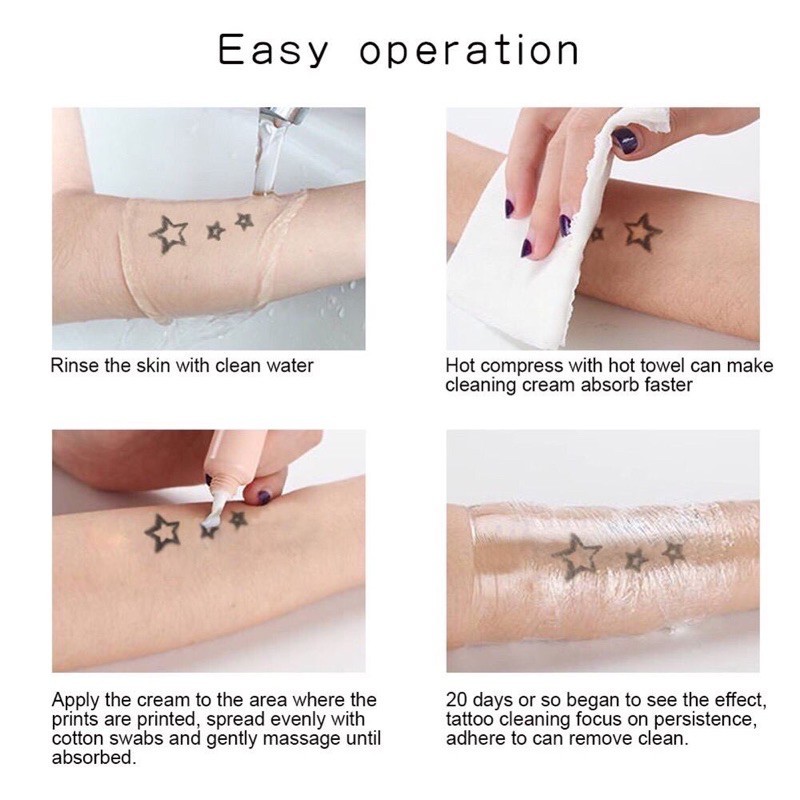 Easy operation

Rinse the skin with clean water

Hot compress with hot towel can make cleaning cream absorb faster

Apply the cream to the area where the prints are printed, spread evenly with cotton swabs and gently massage until absorbed.

20 days or so began to see the effect, tattoo cleaning focus on persistence, adhere to can remove clean.