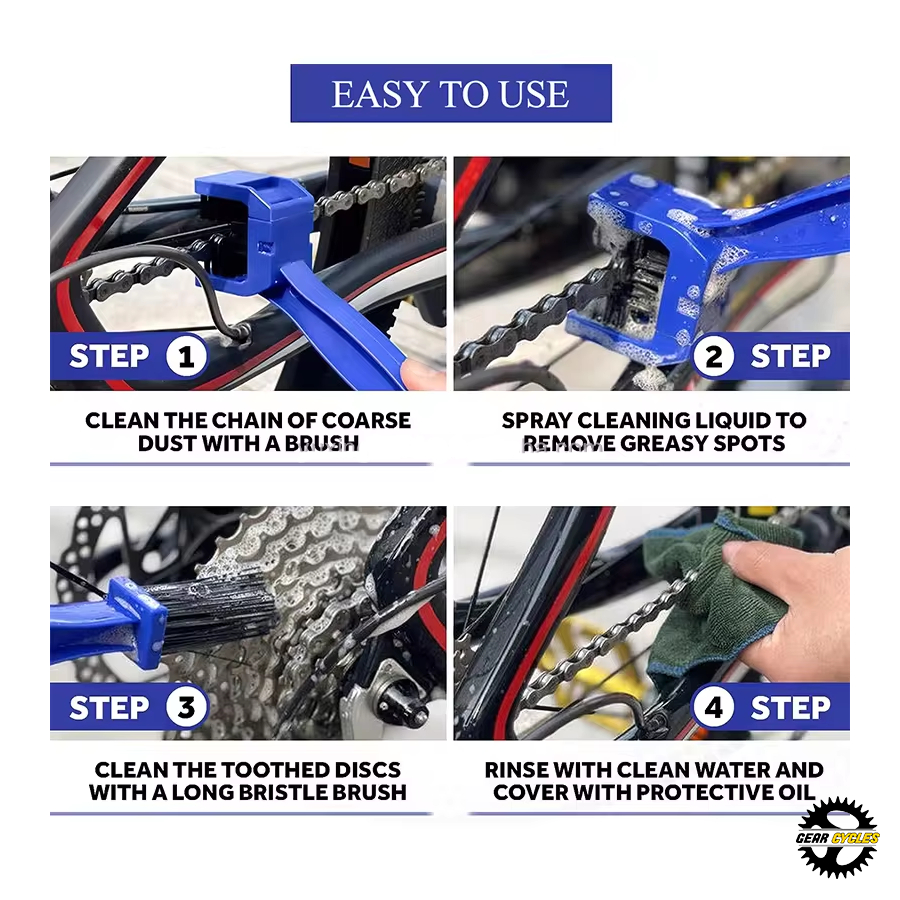 EASY TO USE

STEP 1

CLEAN THE CHAIN OF COARSE DUST WITH A BRUSH

2 STEP

SPRAY CLEANING LIQUID TO REMOVE GREASY SPOTS

STEP 3

CLEAN THE TOOTHED DISCS WITH A LONG BRISTLE BRUSH

4 STEP

RINSE WITH CLEAN WATER AND COVER WITH PROTECTIVE OIL

GEAR CYCLES