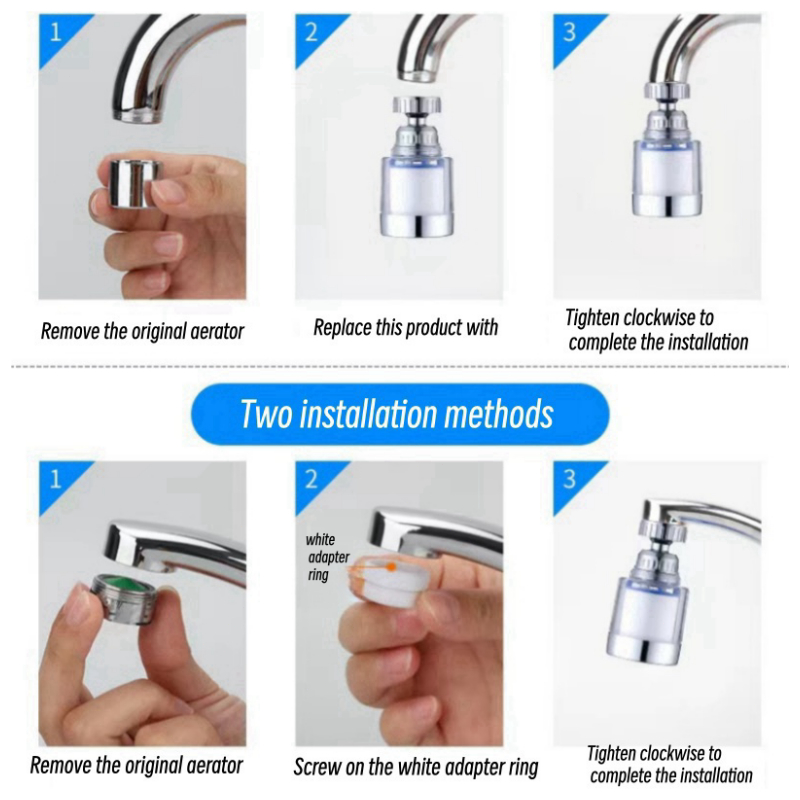 1

Remove the original aerator

2

Replace this product with

3

Tighten clockwise to complete the installation

Two installation methods

1

Remove the original aerator

2

white adapter ring

Screw on the white adapter ring

3

Tighten clockwise to complete the installation