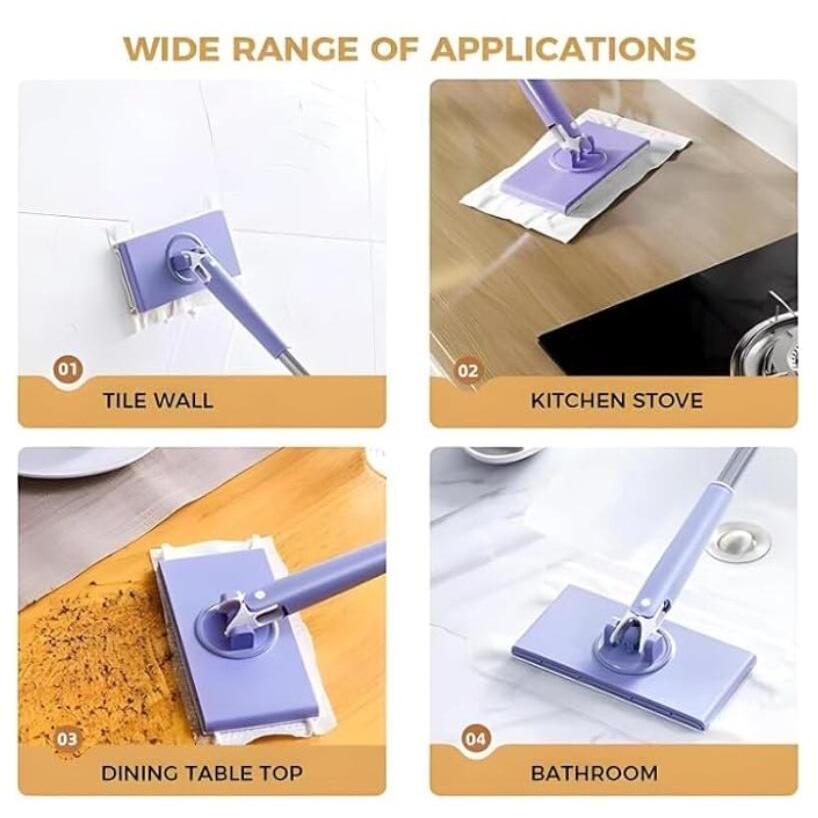 WIDE RANGE OF APPLICATIONS

01

TILE WALL

02

KITCHEN STOVE

03

DINING TABLE TOP

04

BATHROOM