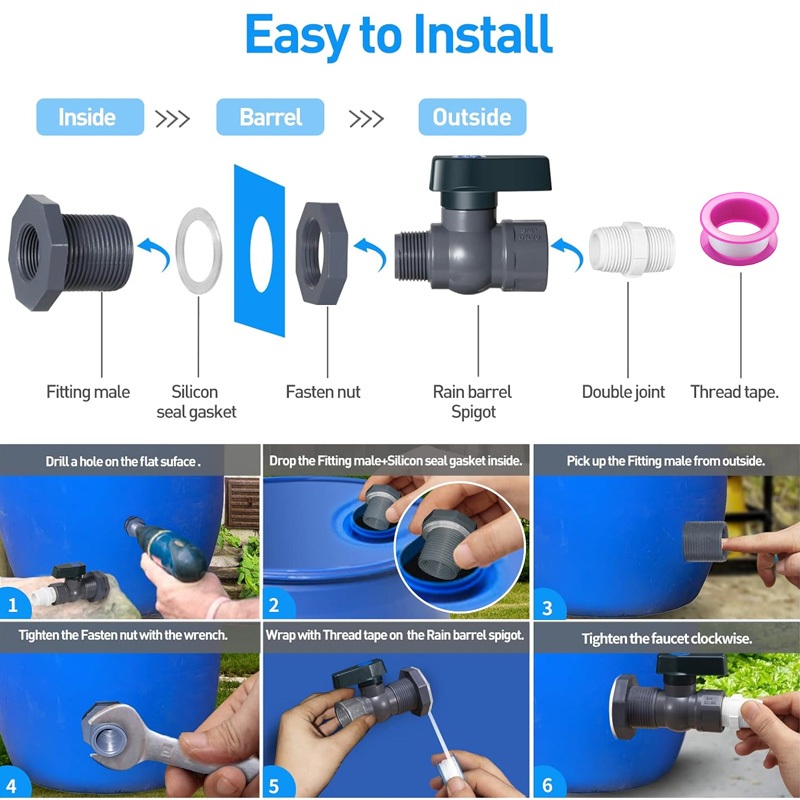 Easy to Install

Inside >>> Barrel >>> Outside

Fitting male

Silicon seal gasket

Fasten nut

Rain barrel Spigot

Double joint

Thread tape.

Drill a hole on the flat suface .

1

Drop the Fitting male+Silicon seal gasket inside.

2

Pick up the Fitting male from outside.

3

Tighten the Fasten nut with the wrench.

4

Wrap with Thread tape on the Rain barrel spigot.

5

Tighten the faucet clockwise.

6