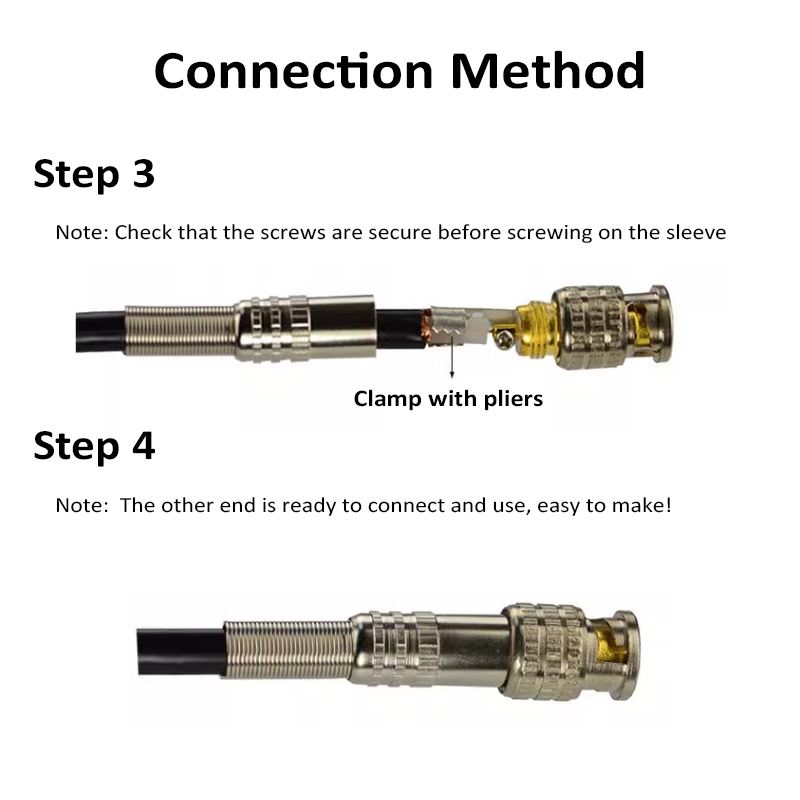 Connection Method

Step 3

Note: Check that the screws are secure before screwing on the sleeve

Clamp with pliers

Step 4

Note: The other end is ready to connect and use, easy to make!