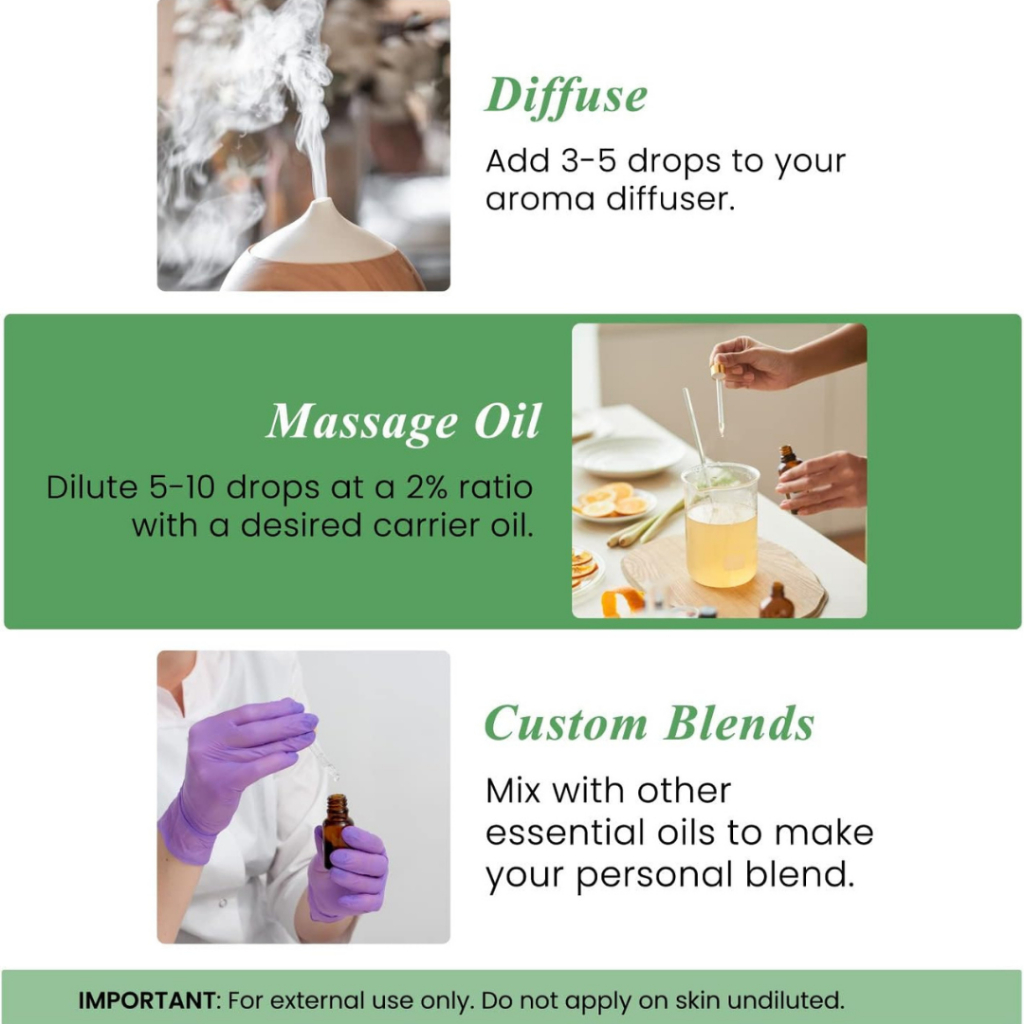 Diffuse

Add 3-5 drops to your aroma diffuser.

Massage Oil

Dilute 5-10 drops at a 2% ratio with a desired carrier oil.

Custom Blends

Mix with other essential oils to make your personal blend.

IMPORTANT: For external use only. Do not apply on skin undiluted.