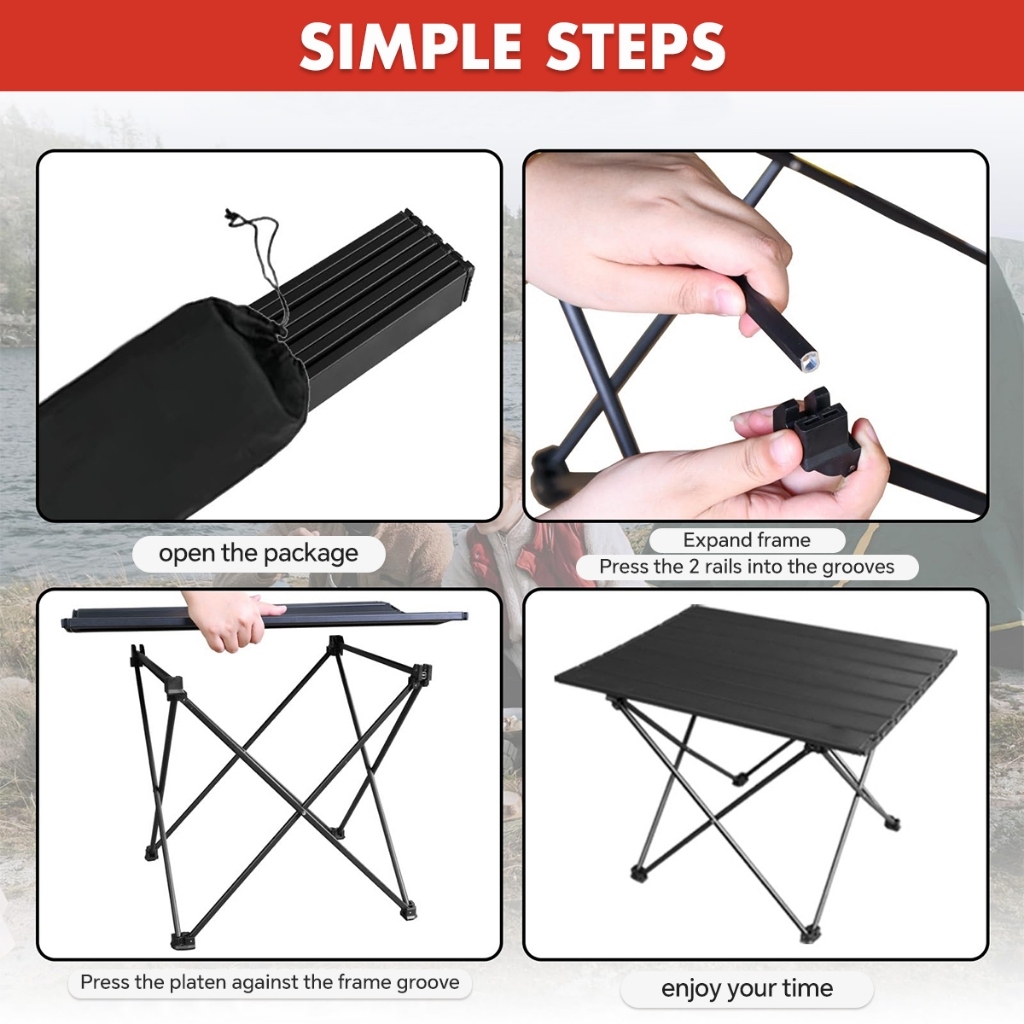 SIMPLE STEPS

open the package

Expand frame
Press the 2 rails into the grooves

Press the platen against the frame groove

enjoy your time