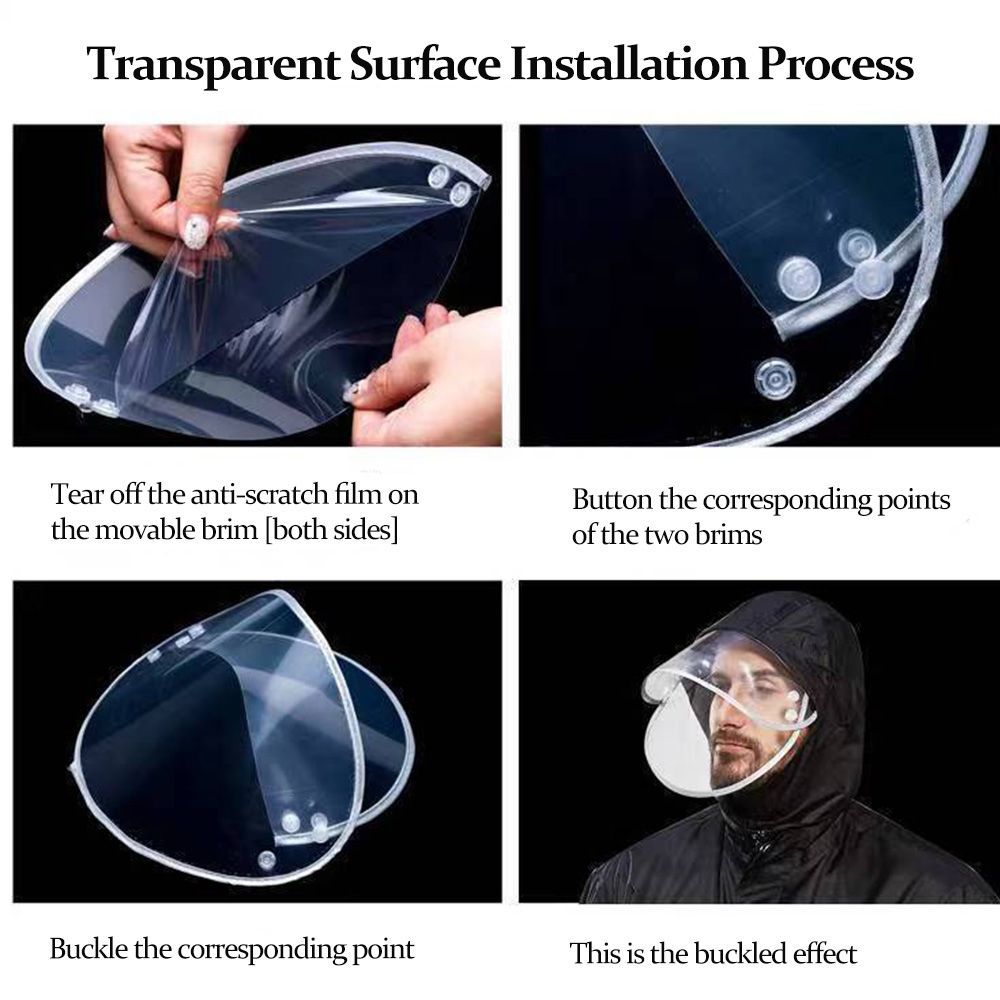 Transparent Surface Installation Process

Tear off the anti-scratch film on the movable brim [both sides]

Button the corresponding points of the two brims

Buckle the corresponding point

This is the buckled effect