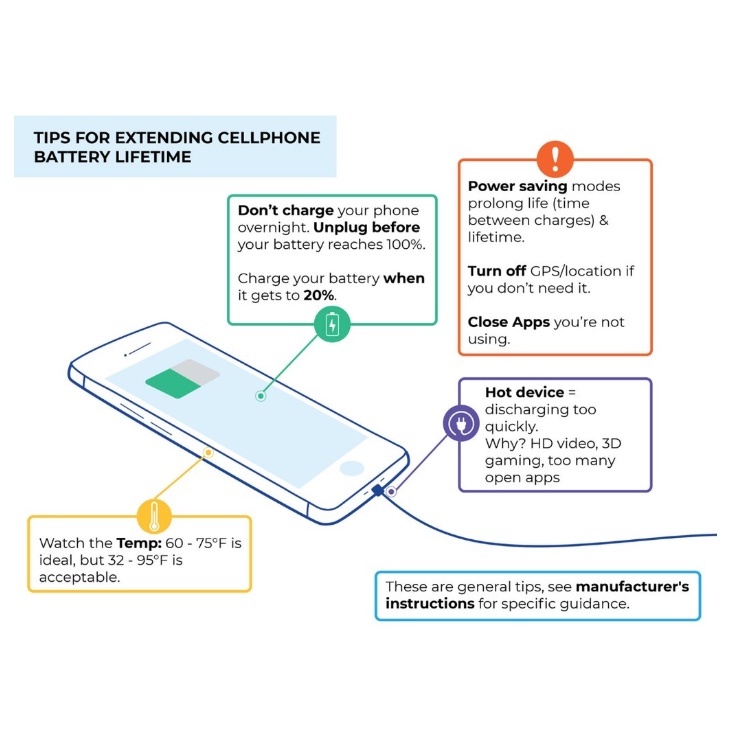 TIPS FOR EXTENDING CELLPHONE BATTERY LIFETIME

Don't charge your phone overnight. Unplug before your battery reaches 100%.

Charge your battery when it gets to 20%.

Power saving modes prolong life (time between charges) & lifetime.

Turn off GPS/location if you don't need it.

Close Apps you're not using.

Hot device = discharging too quickly.
Why? HD video, 3D gaming, too many open apps

Watch the Temp: 60 - 75°F is ideal, but 32 - 95°F is acceptable.

These are general tips, see manufacturer's instructions for specific guidance.