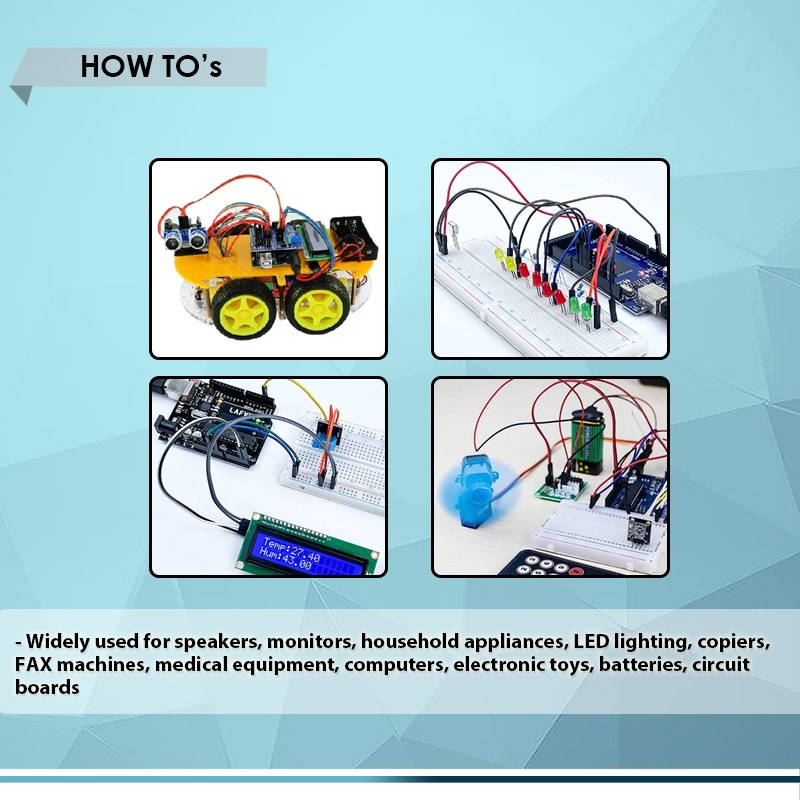 HOW TO's

LAFV

Temp:27.40
Hum:43.00

- Widely used for speakers, monitors, household appliances, LED lighting, copiers, FAX machines, medical equipment, computers, electronic toys, batteries, circuit boards