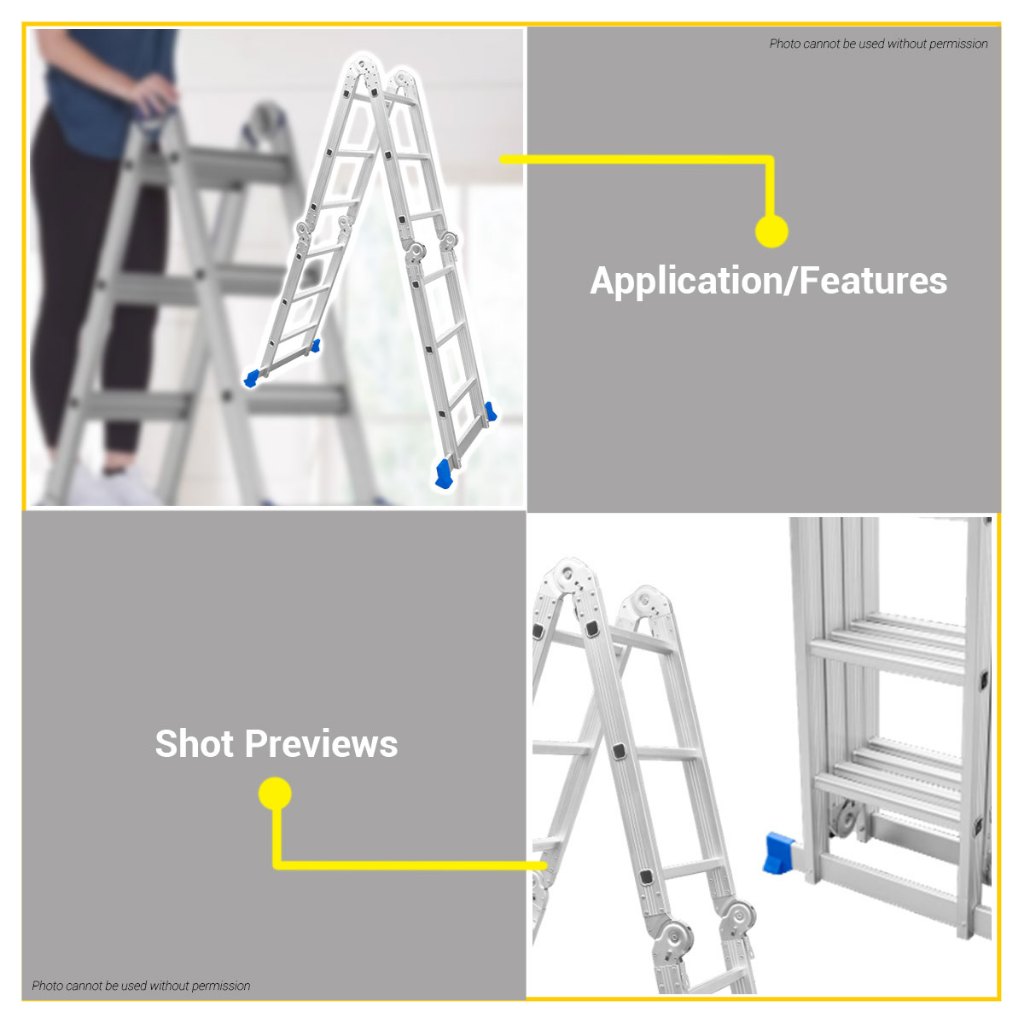 Photo cannot be used without permission

Application/Features

Shot Previews

Photo cannot be used without permission