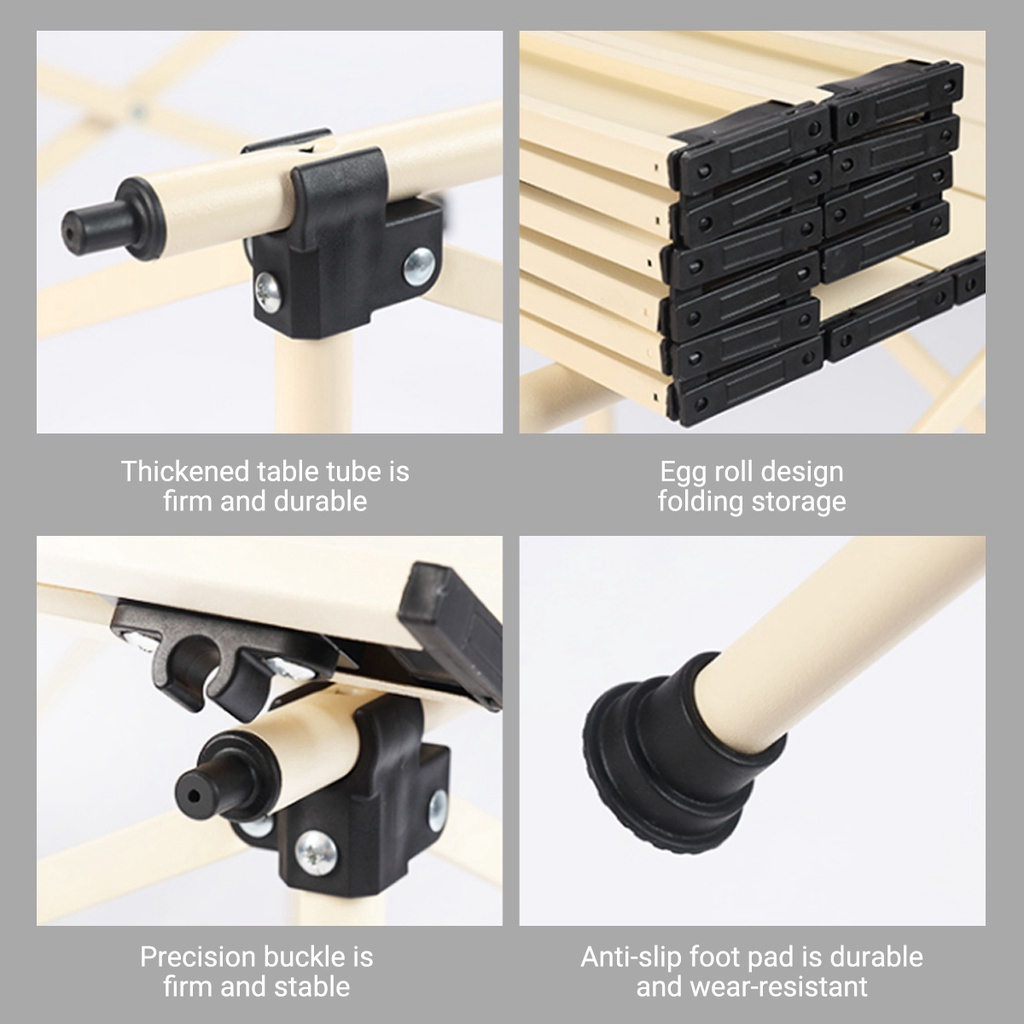 Thickened table tube is firm and durable

Egg roll design folding storage

Precision buckle is firm and stable

Anti-slip foot pad is durable and wear-resistant