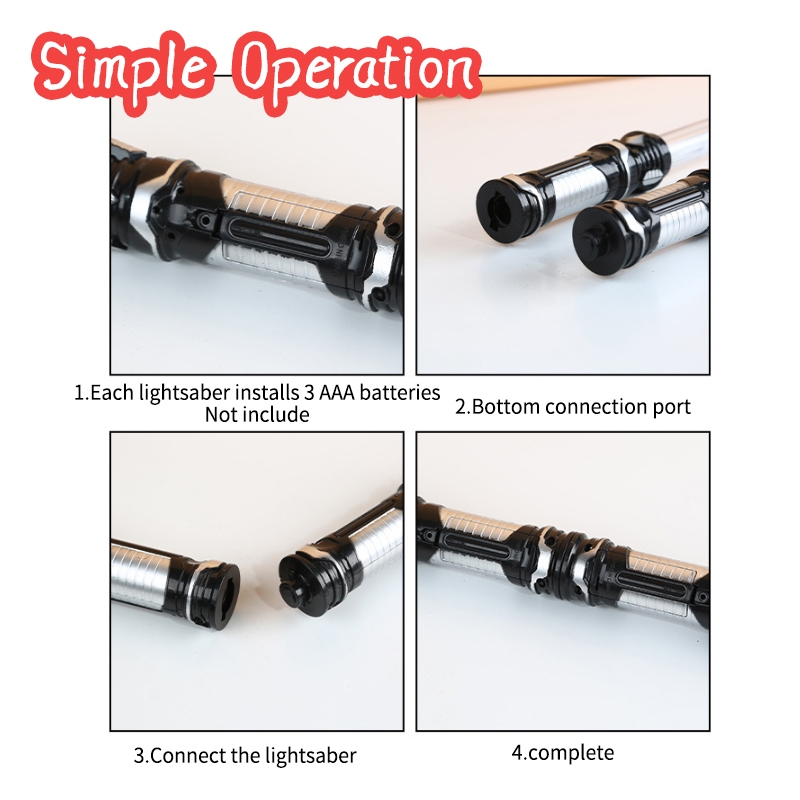 Simple Operation

1.Each lightsaber installs 3 AAA batteries
Not include

2.Bottom connection port

3.Connect the lightsaber

4.complete