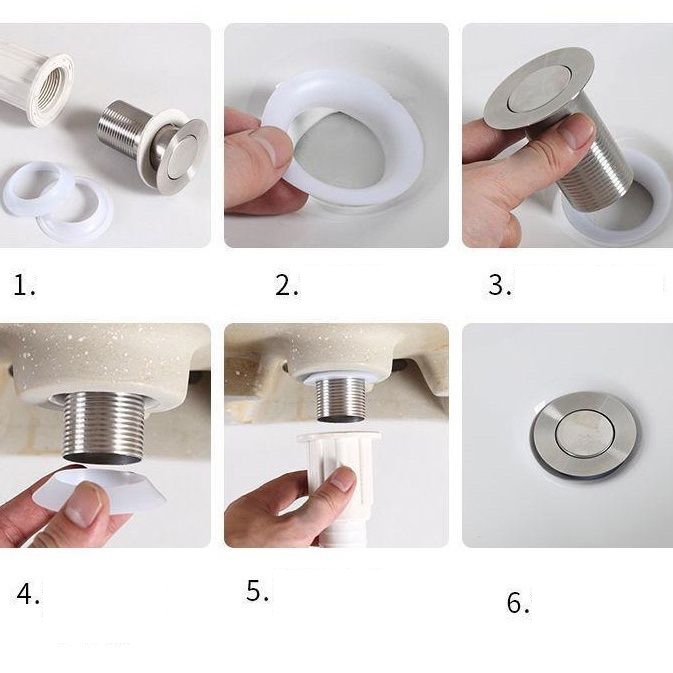 1.

2.

3.

4.

5.

6.