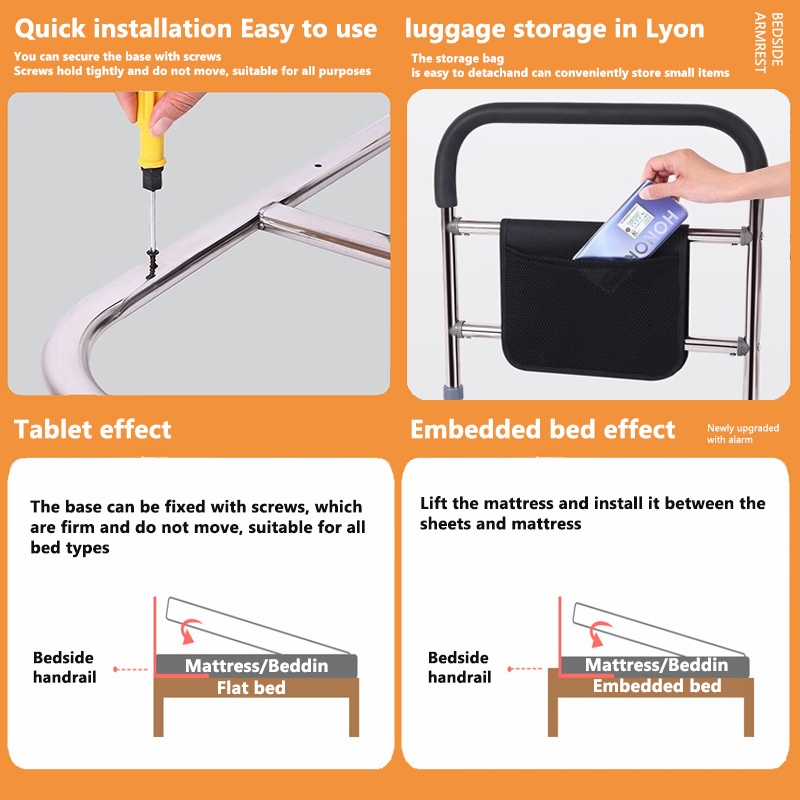 Quick installation Easy to use
You can secure the base with screws
Screws hold tightly and do not move, suitable for all purposes

luggage storage in Lyon
The storage bag
is easy to detachand can conveniently store small items

BEDSIDE ARMREST

HONOR

Tablet effect

The base can be fixed with screws, which are firm and do not move, suitable for all bed types

Bedside handrail
Mattress/Beddin
Flat bed

Embedded bed effect
Newly upgraded with alarm

Lift the mattress and install it between the sheets and mattress

Bedside handrail
Mattress/Beddin
Embedded bed