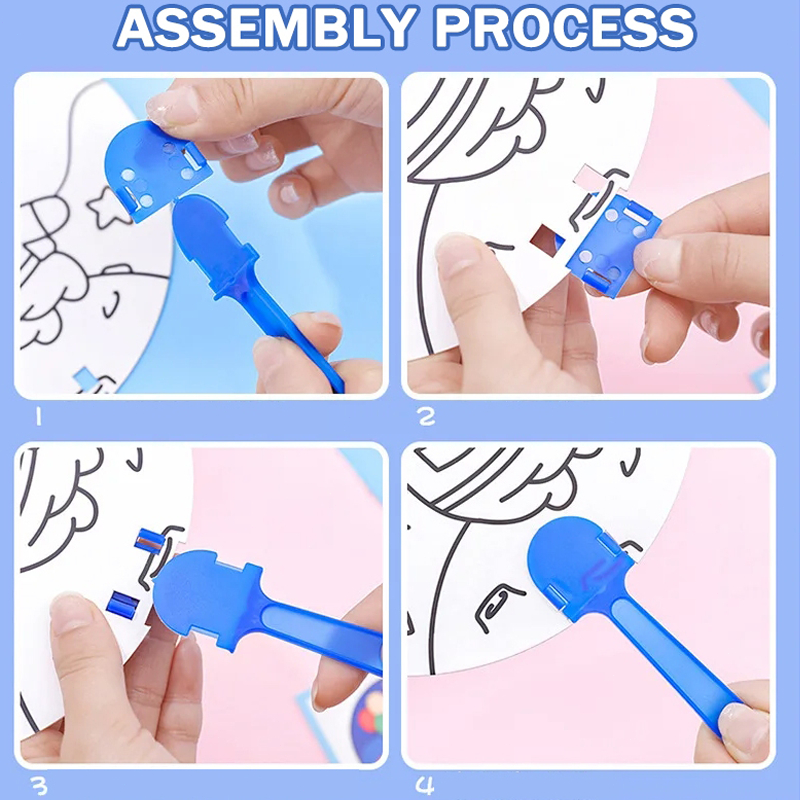 ASSEMBLY PROCESS

1

2

3

4