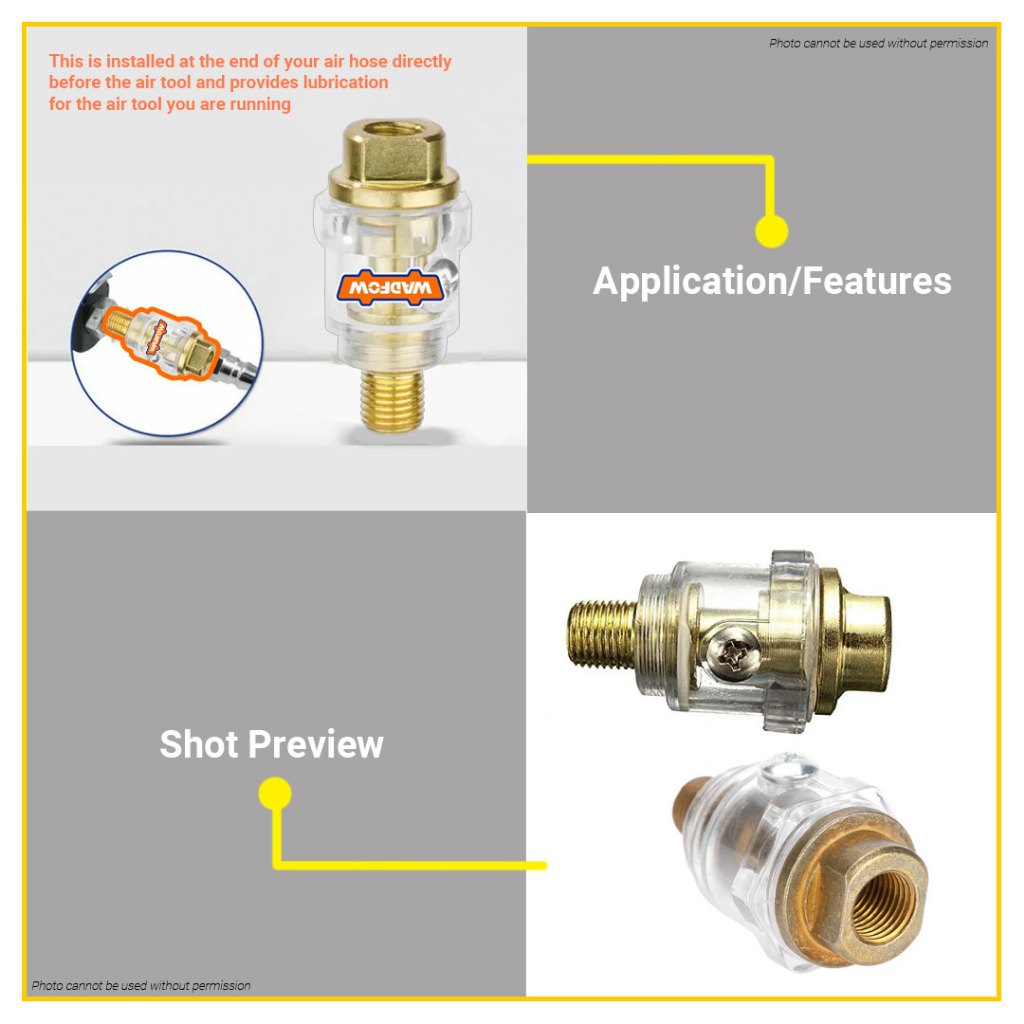 This is installed at the end of your air hose directly before the air tool and provides lubrication for the air tool you are running

Photo cannot be used without permission

WADFOW

Application/Features

Shot Preview

Photo cannot be used without permission