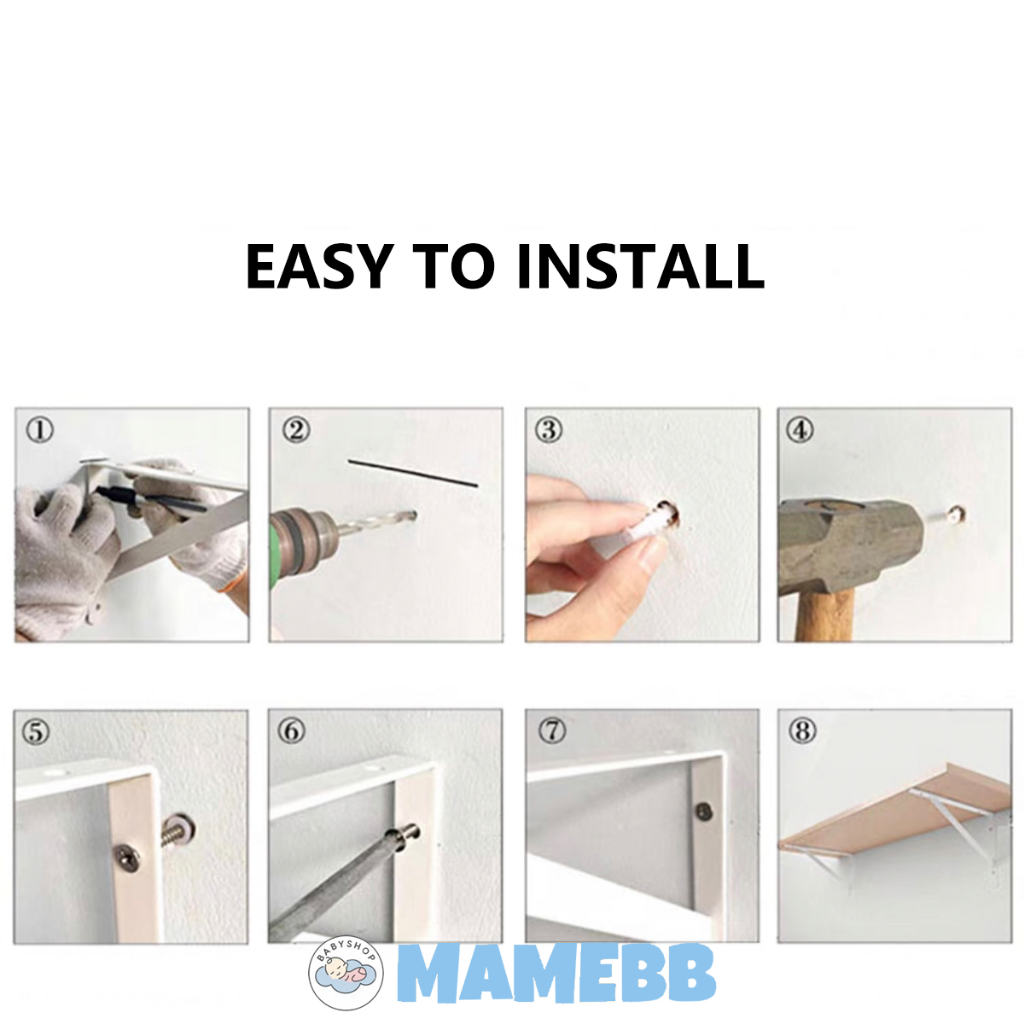 EASY TO INSTALL

①

②

③

④

⑤

⑥

⑦

⑧

BABYSHOP

MAMEBB