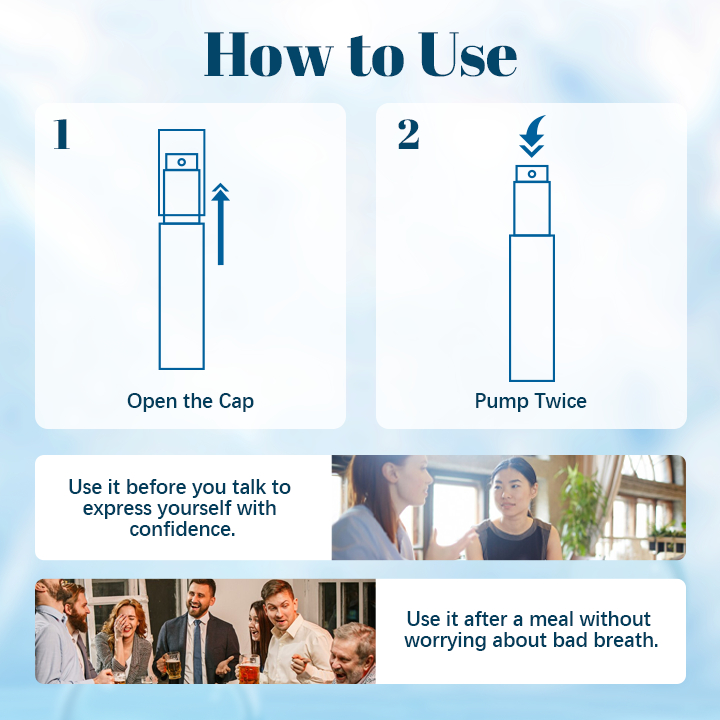 How to Use

1

Open the Cap

2

Pump Twice

Use it before you talk to express yourself with confidence.

Use it after a meal without worrying about bad breath.