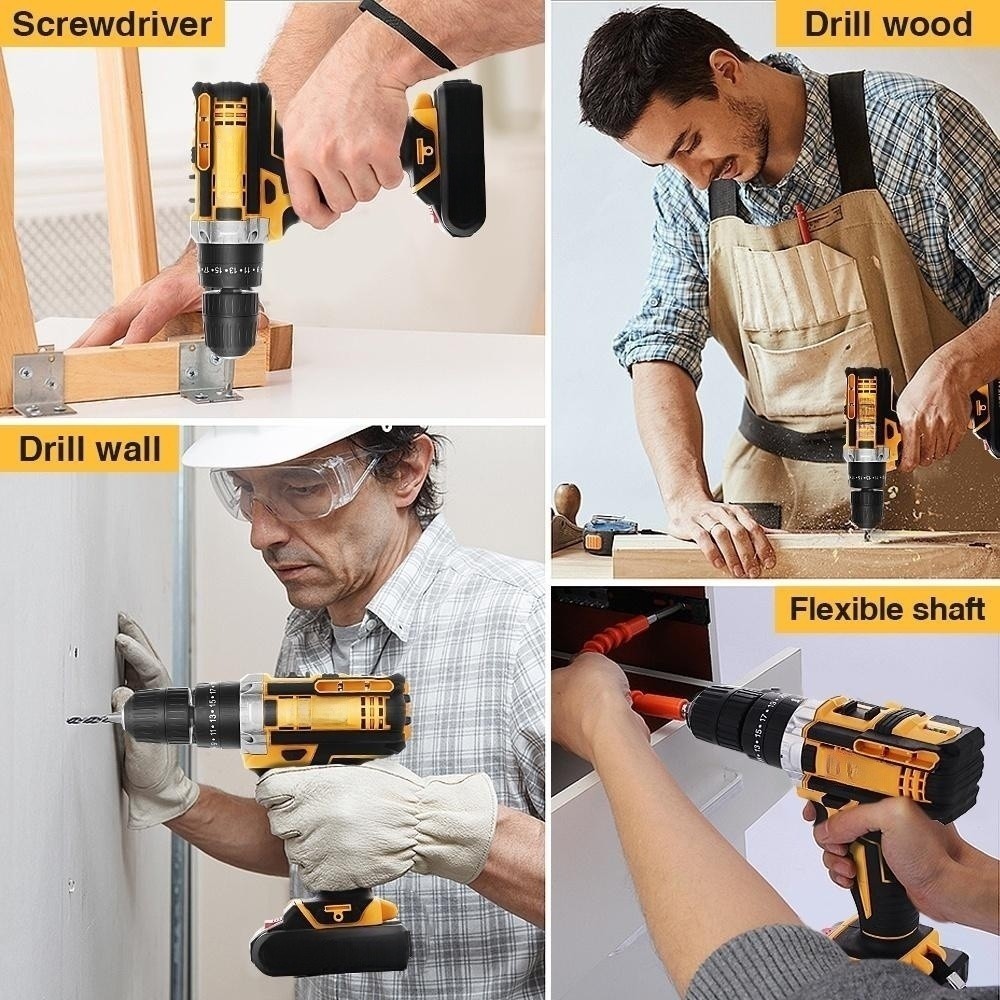 Screwdriver

Drill wood

Drill wall

Flexible shaft