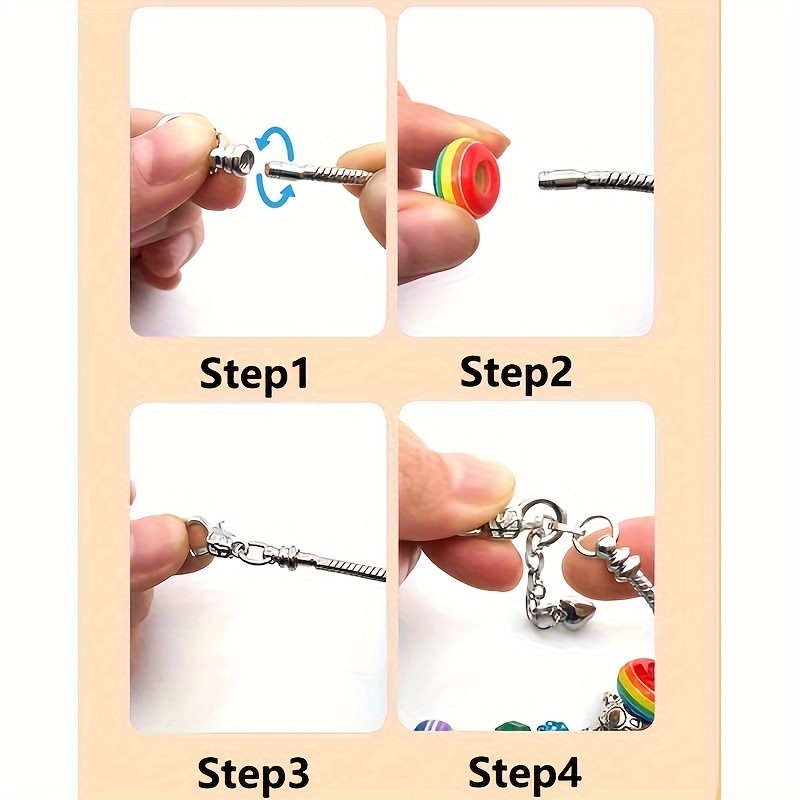 Step1

Step2

Step3

Step4