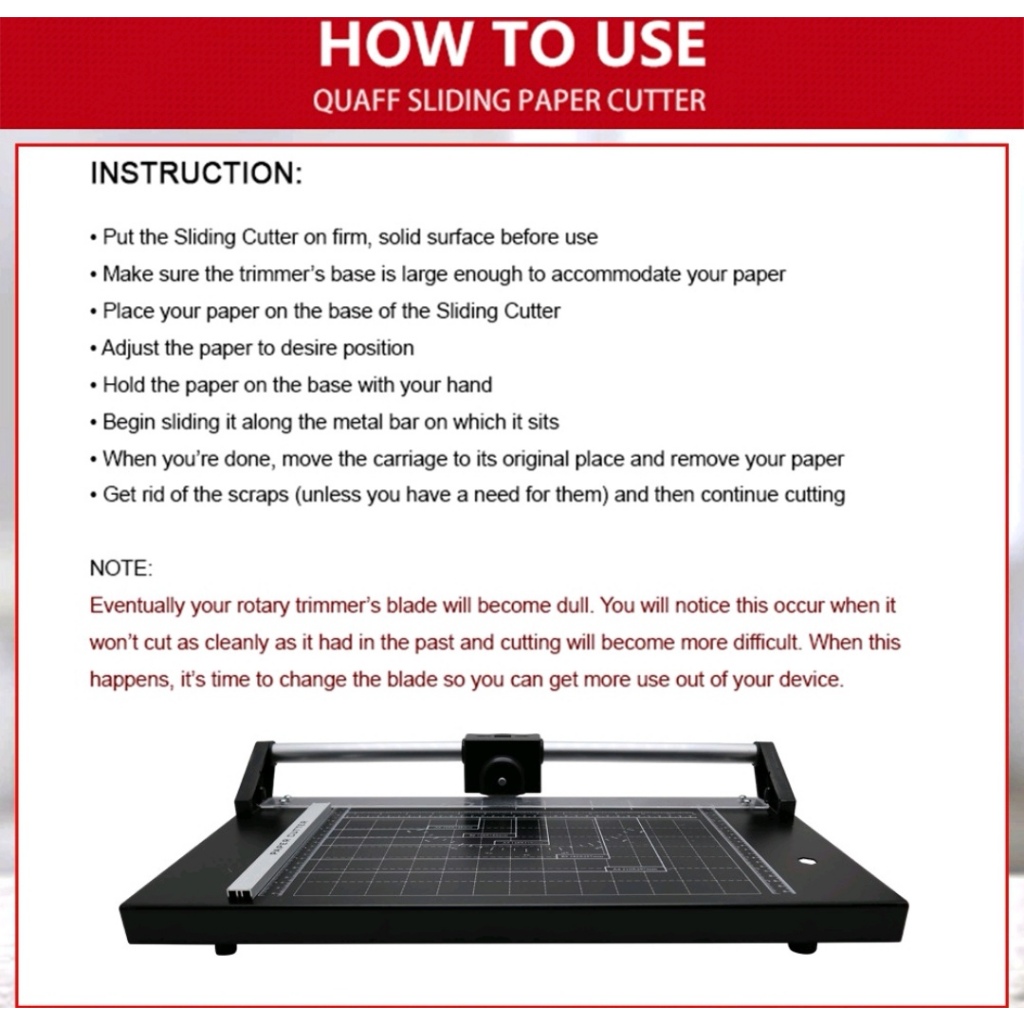 HOW TO USE
QUAFF SLIDING PAPER CUTTER

INSTRUCTION:

• Put the Sliding Cutter on firm, solid surface before use
• Make sure the trimmer's base is large enough to accommodate your paper
• Place your paper on the base of the Sliding Cutter
• Adjust the paper to desire position
• Hold the paper on the base with your hand
• Begin sliding it along the metal bar on which it sits
• When you're done, move the carriage to its original place and remove your paper
• Get rid of the scraps (unless you have a need for them) and then continue cutting

NOTE:
Eventually your rotary trimmer's blade will become dull. You will notice this occur when it won't cut as cleanly as it had in the past and cutting will become more difficult. When this happens, it's time to change the blade so you can get more use out of your device.

PAPER CUTTER