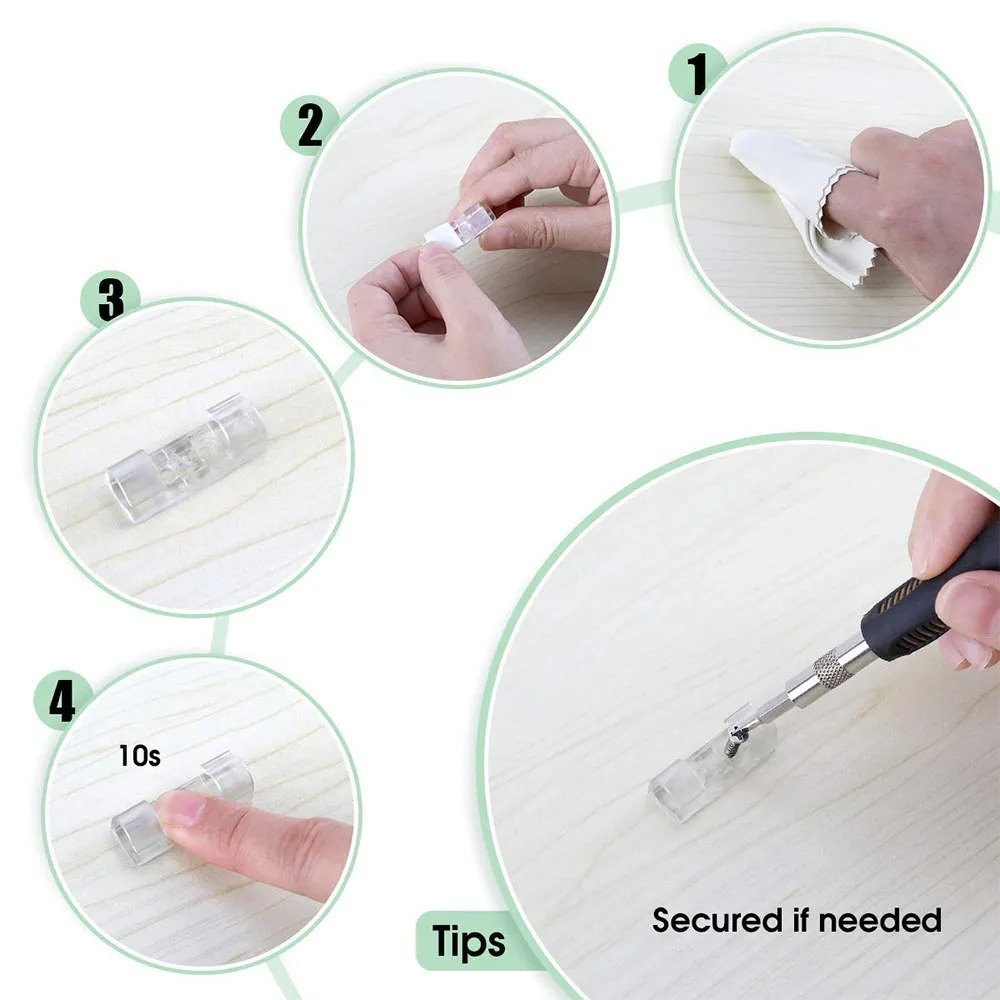 1

2

3

4

10s

Tips

Secured if needed