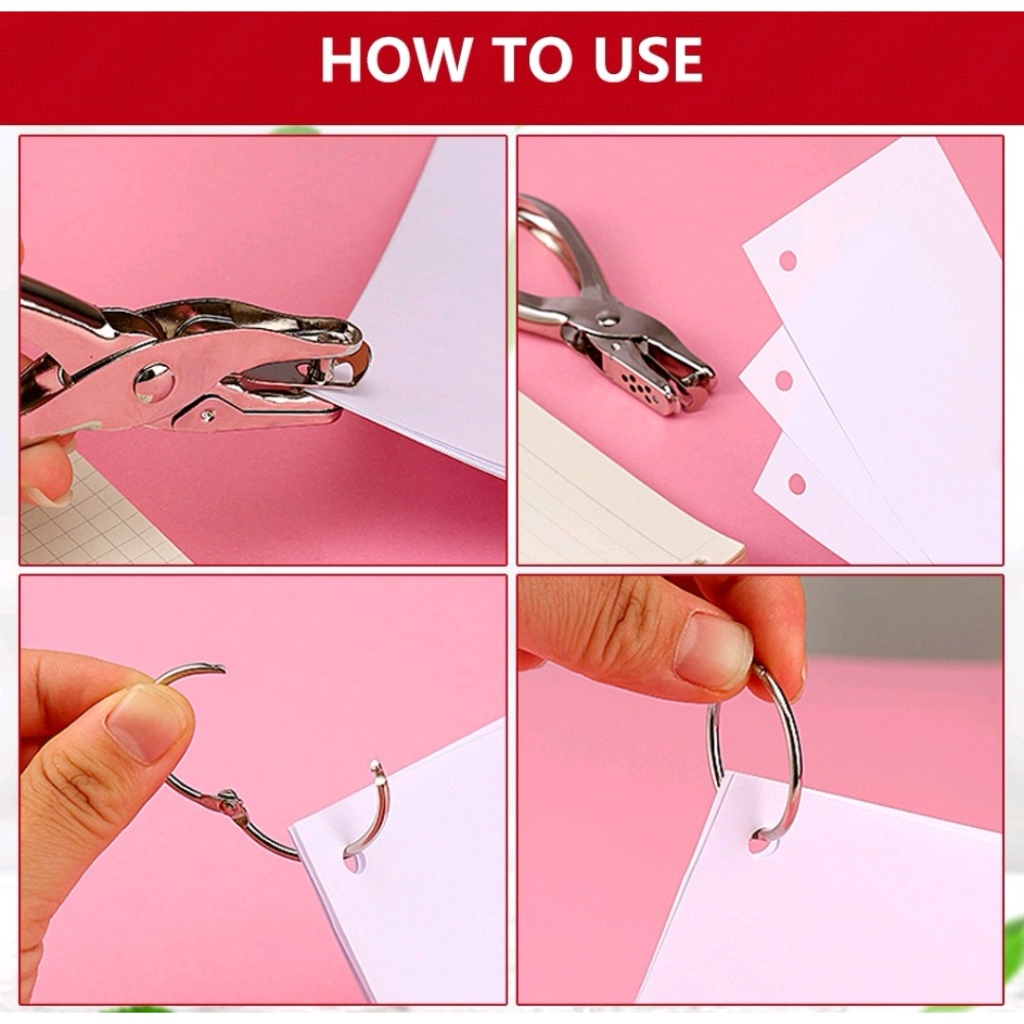 HOW TO USE