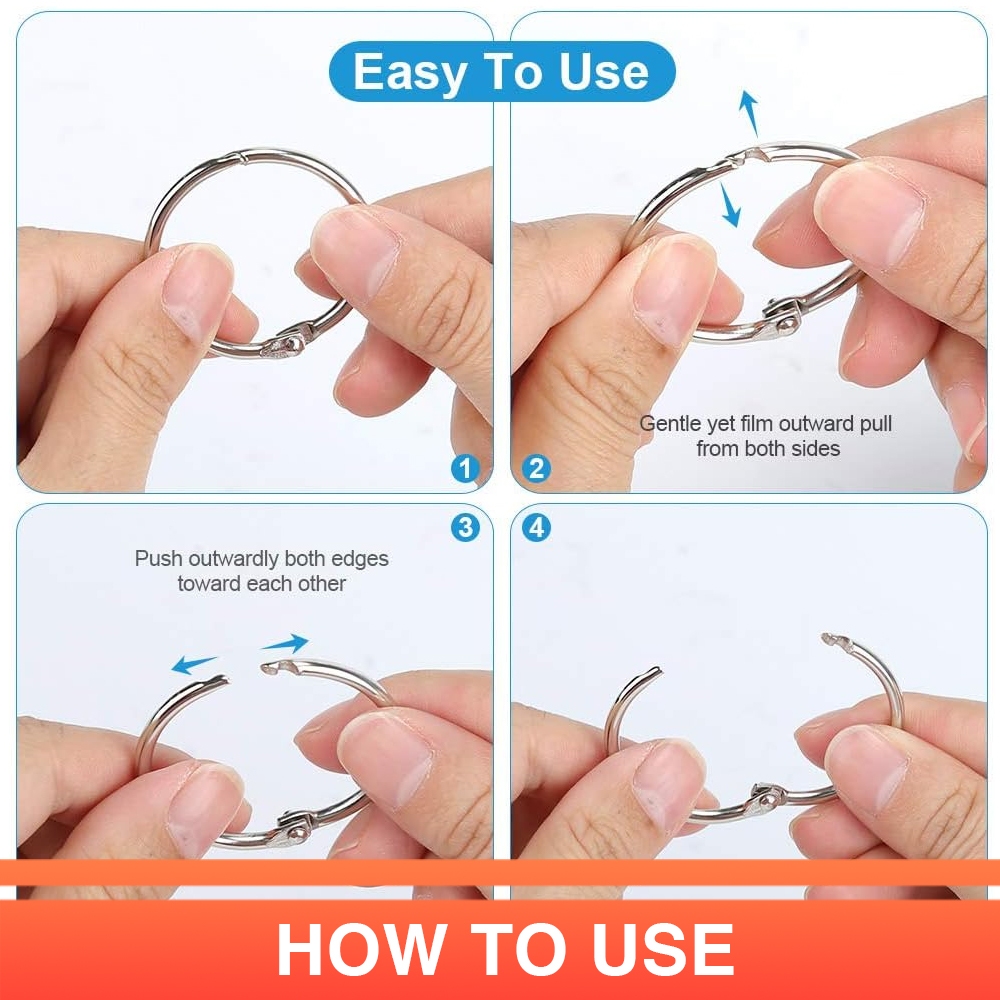 Easy To Use

1

2

Gentle yet film outward pull from both sides

3

Push outwardly both edges toward each other

4

HOW TO USE