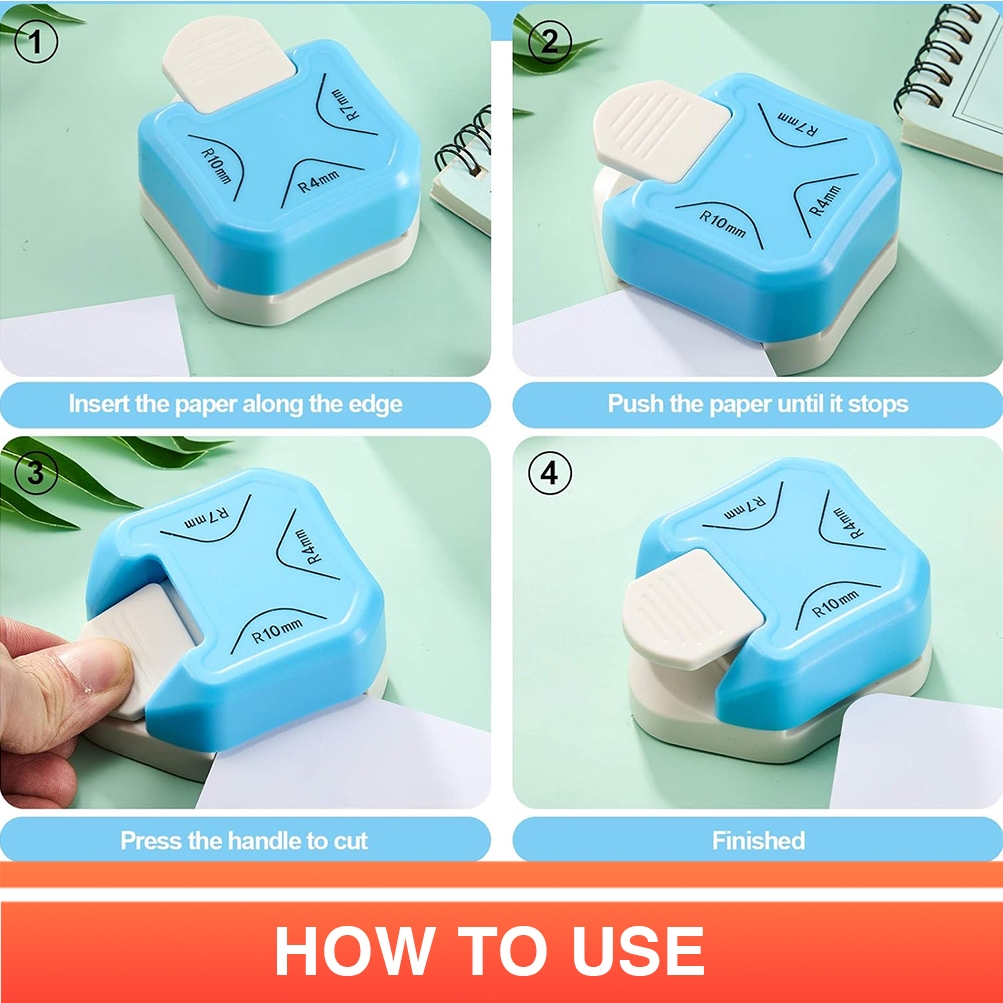 1

R7mm
R10mm
R4mm

Insert the paper along the edge

2

R7mm
R10mm
R4mm

Push the paper until it stops

3

R7mm
R4mm
R10mm

Press the handle to cut

4

R7mm
R4mm
R10mm

Finished

HOW TO USE