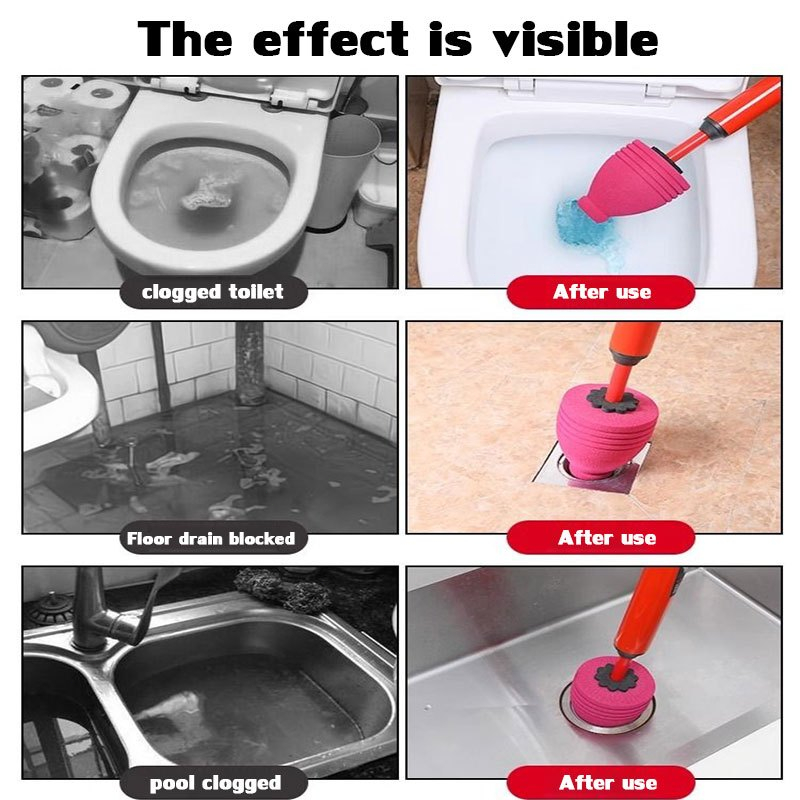 The effect is visible

clogged toilet

After use

Floor drain blocked

After use

pool clogged

After use