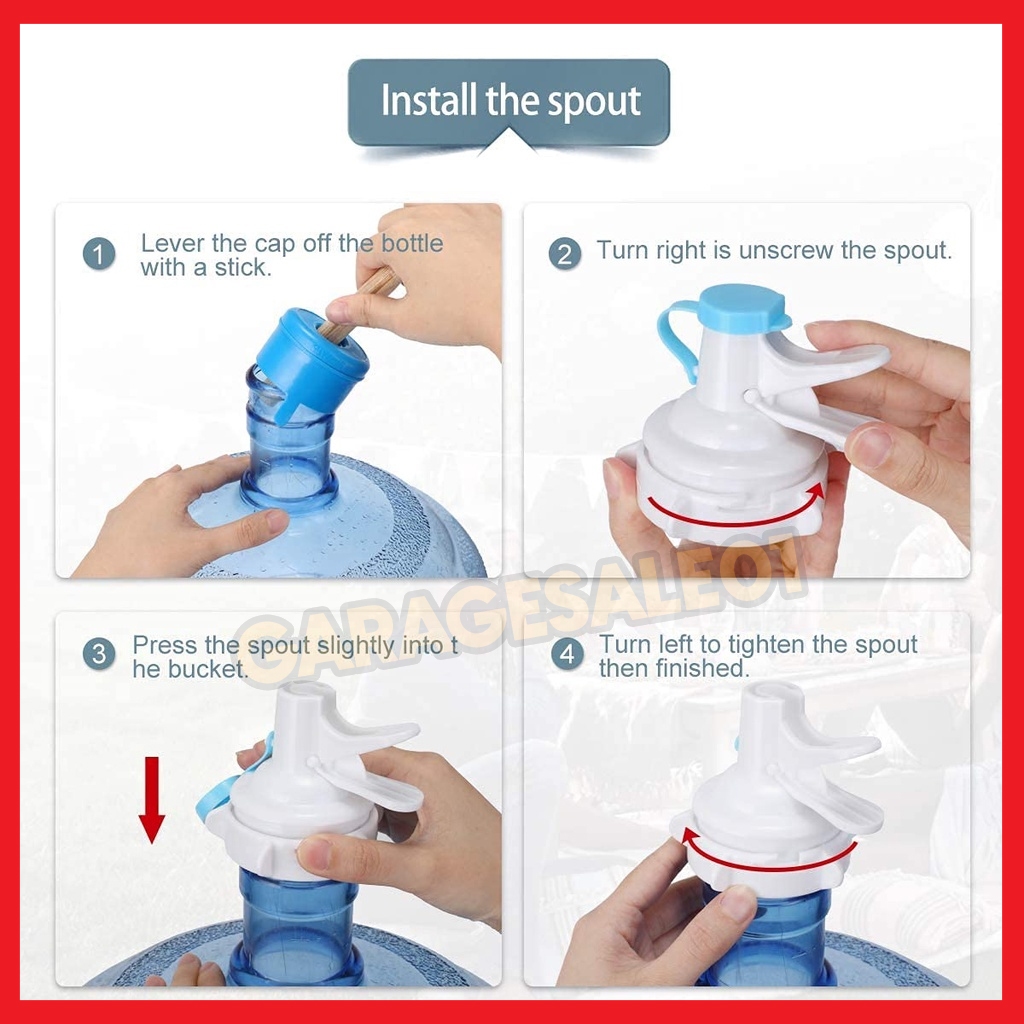 Install the spout

1 Lever the cap off the bottle with a stick.

2 Turn right is unscrew the spout.

GARAGESALE01

3 Press the spout slightly into t he bucket.

4 Turn left to tighten the spout then finished.