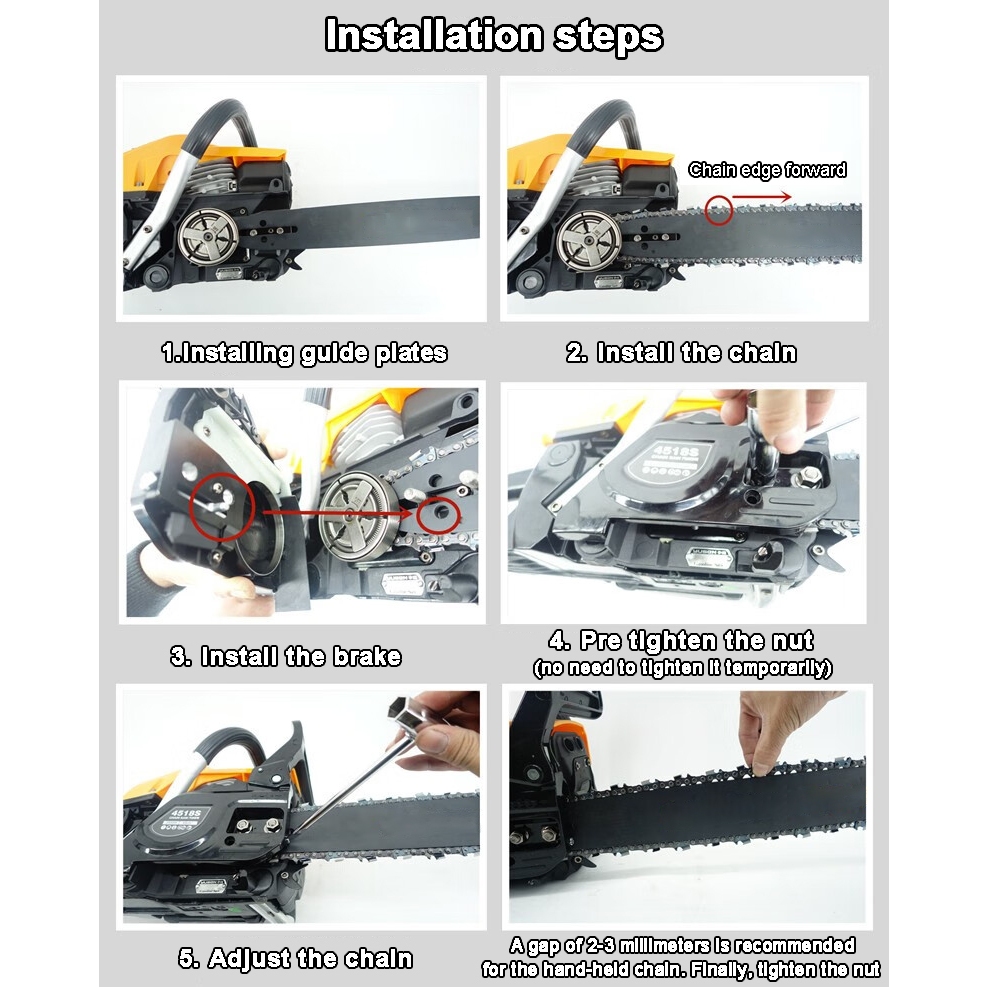 Installation steps

Chain edge forward

1.Installing guide plates

2. Install the chain

4518S

3. Install the brake

4. Pre tighten the nut
(no need to tighten it temporarily)

4518S

5. Adjust the chain

A gap of 2-3 millimeters is recommended for the hand-held chain. Finally, tighten the nut