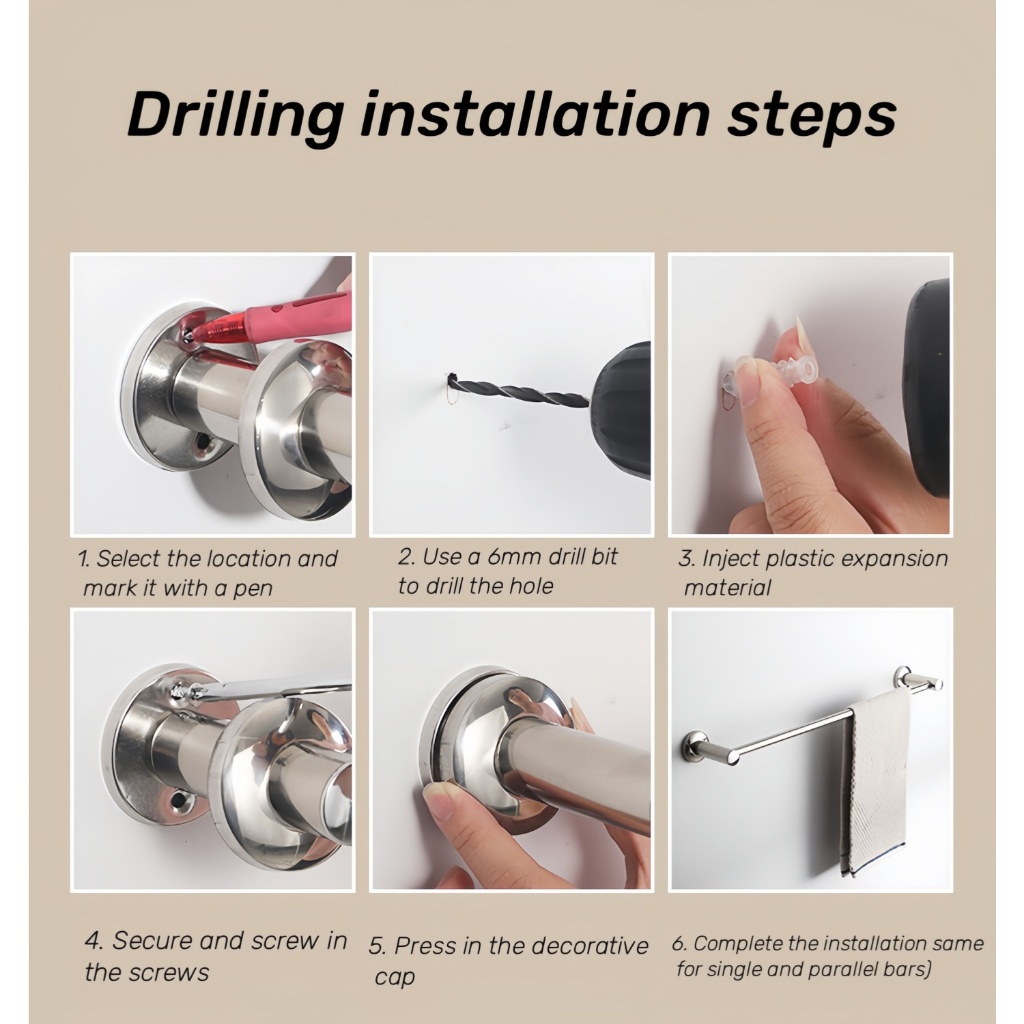 Drilling installation steps

1. Select the location and mark it with a pen

2. Use a 6mm drill bit to drill the hole

3. Inject plastic expansion material

4. Secure and screw in the screws

5. Press in the decorative cap

6. Complete the installation same for single and parallel bars)