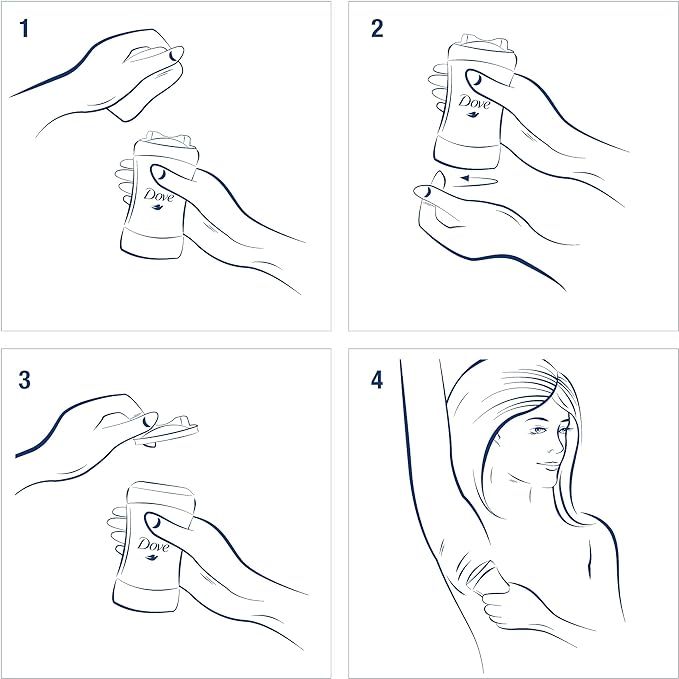 1

Dove

2

Dove

3

Dove

4