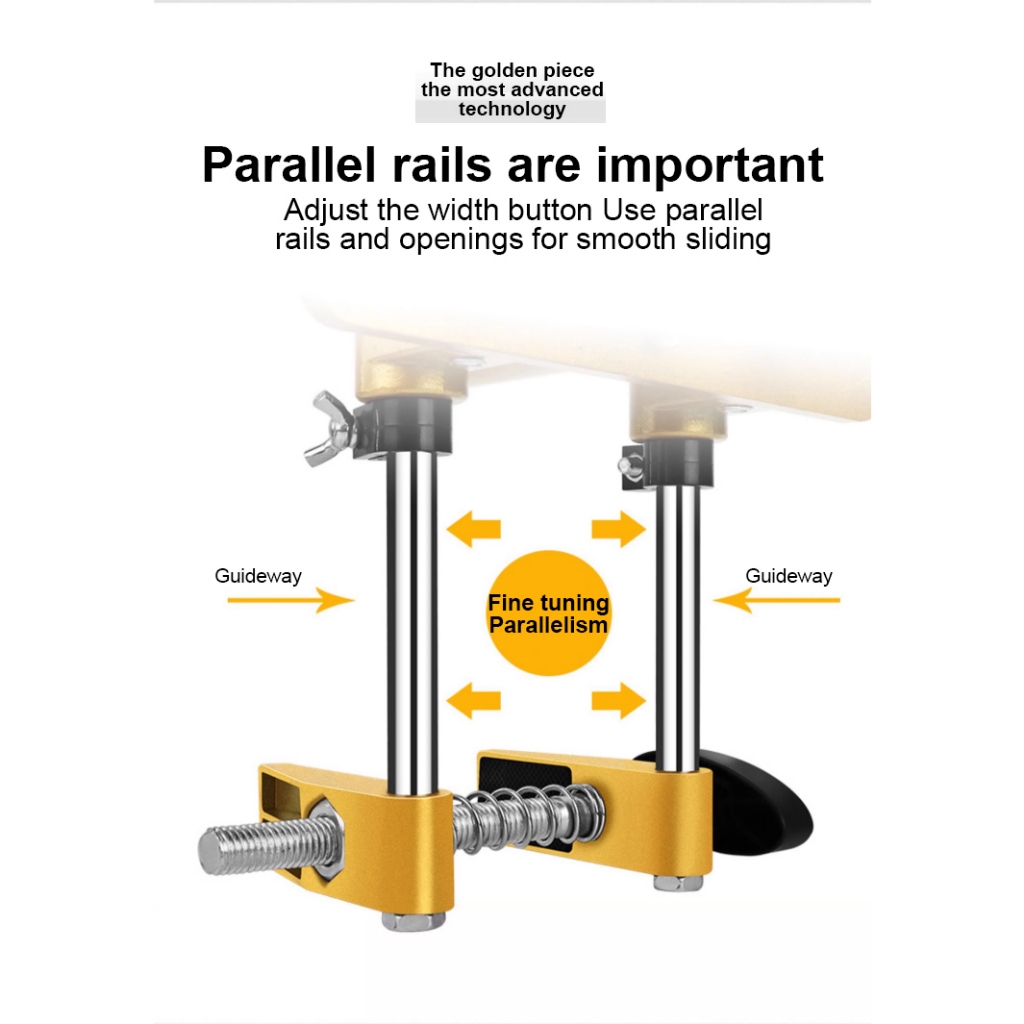 The golden piece
the most advanced
technology

Parallel rails are important

Adjust the width button Use parallel rails and openings for smooth sliding

Guideway

Fine tuning
Parallelism

Guideway