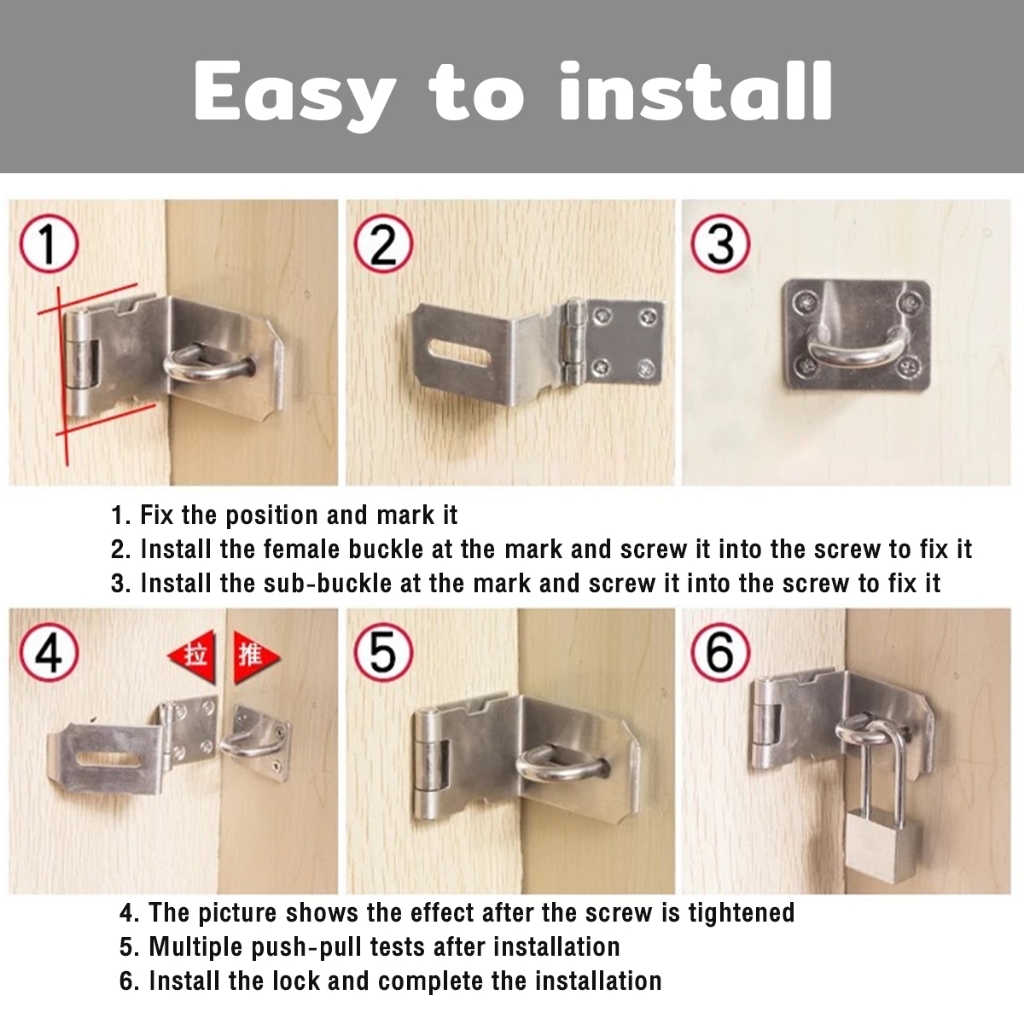 Easy to install

①

②

③

1. Fix the position and mark it
2. Install the female buckle at the mark and screw it into the screw to fix it
3. Install the sub-buckle at the mark and screw it into the screw to fix it

④

拉

推

⑤

⑥

4. The picture shows the effect after the screw is tightened
5. Multiple push-pull tests after installation
6. Install the lock and complete the installation