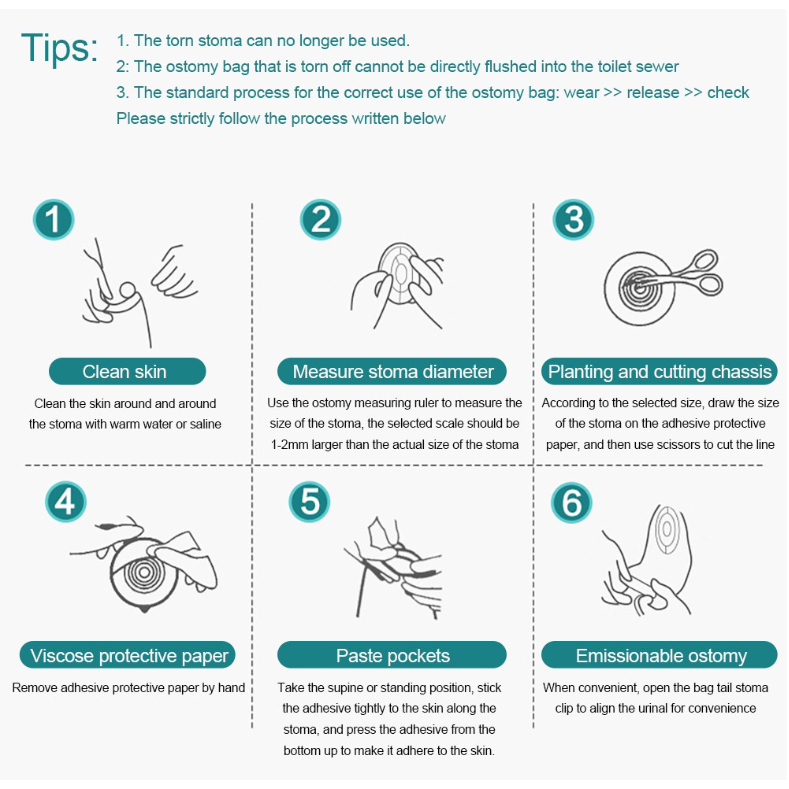 Tips: 1. The torn stoma can no longer be used.
2: The ostomy bag that is torn off cannot be directly flushed into the toilet sewer
3. The standard process for the correct use of the ostomy bag: wear >> release >> check
Please strictly follow the process written below

1
Clean skin
Clean the skin around and around the stoma with warm water or saline

2
Measure stoma diameter
Use the ostomy measuring ruler to measure the size of the stoma, the selected scale should be 1-2mm larger than the actual size of the stoma

3
Planting and cutting chassis
According to the selected size, draw the size of the stoma on the adhesive protective paper, and then use scissors to cut the line

4
Viscose protective paper
Remove adhesive protective paper by hand

5
Paste pockets
Take the supine or standing position, stick the adhesive tightly to the skin along the stoma, and press the adhesive from the bottom up to make it adhere to the skin.

6
Emissionable ostomy
When convenient, open the bag tail stoma clip to align the urinal for convenience