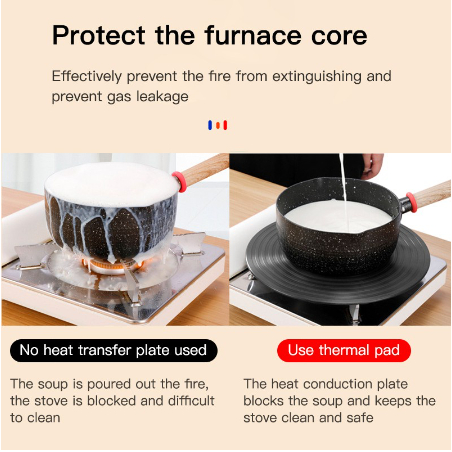 Protect the furnace core

Effectively prevent the fire from extinguishing and prevent gas leakage

No heat transfer plate used

The soup is poured out the fire, the stove is blocked and difficult to clean

Use thermal pad

The heat conduction plate blocks the soup and keeps the stove clean and safe