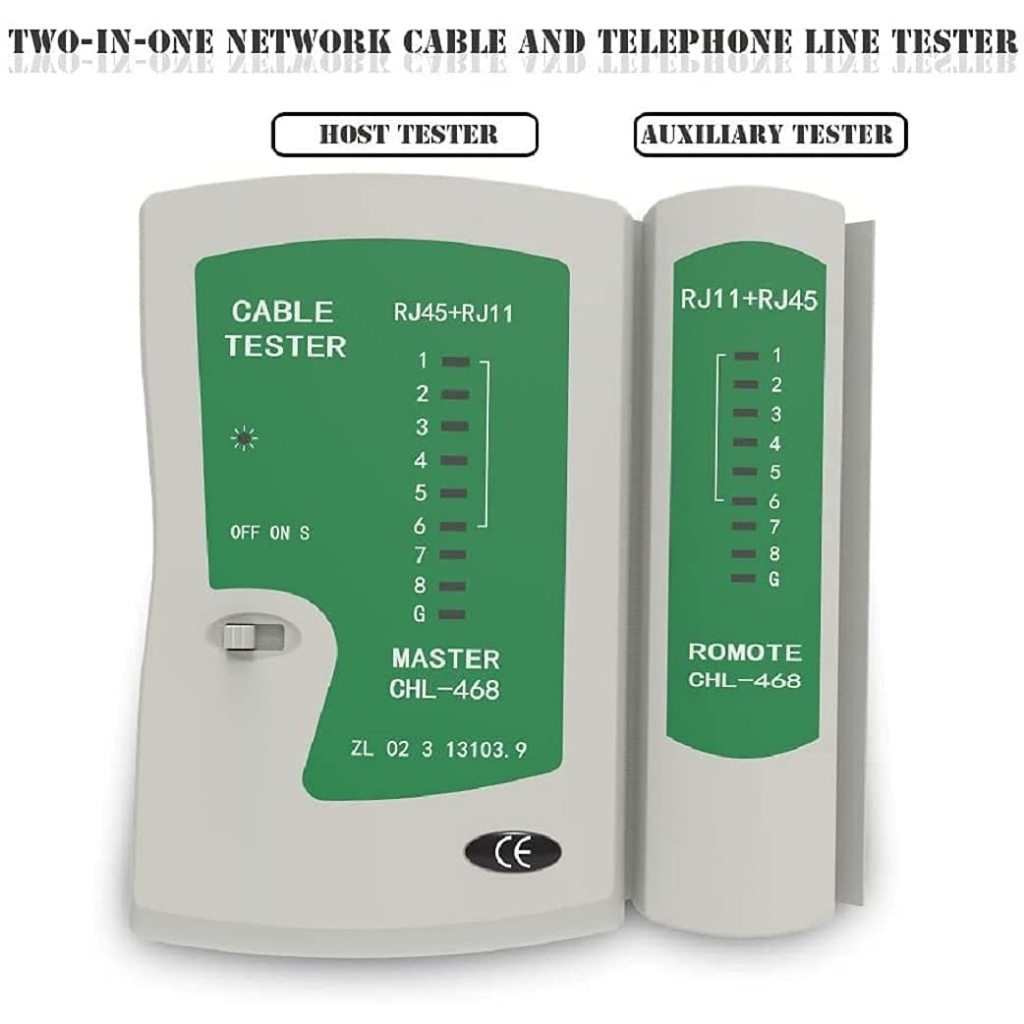 TWO-IN-ONE NETWORK CABLE AND TELEPHONE LINE TESTER

HOST TESTER

AUXILIARY TESTER

CABLE TESTER

RJ45+RJ11

1
2
3
4
5
6
7
8
G

OFF ON S

MASTER
CHL-468

ZL 02 3 13103.9

CE

RJ11+RJ45

1
2
3
4
5
6
7
8
G

ROMOTE
CHL-468