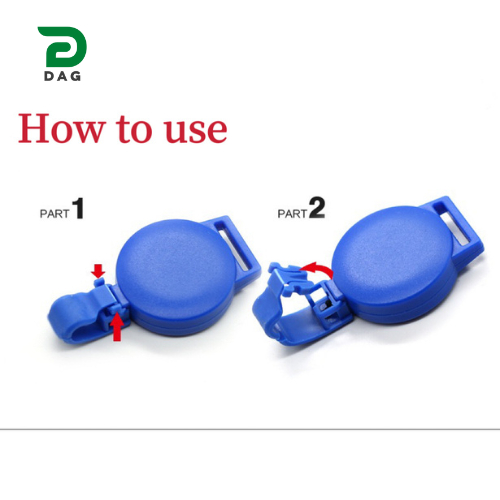 DAG

How to use

PART 1

PART 2