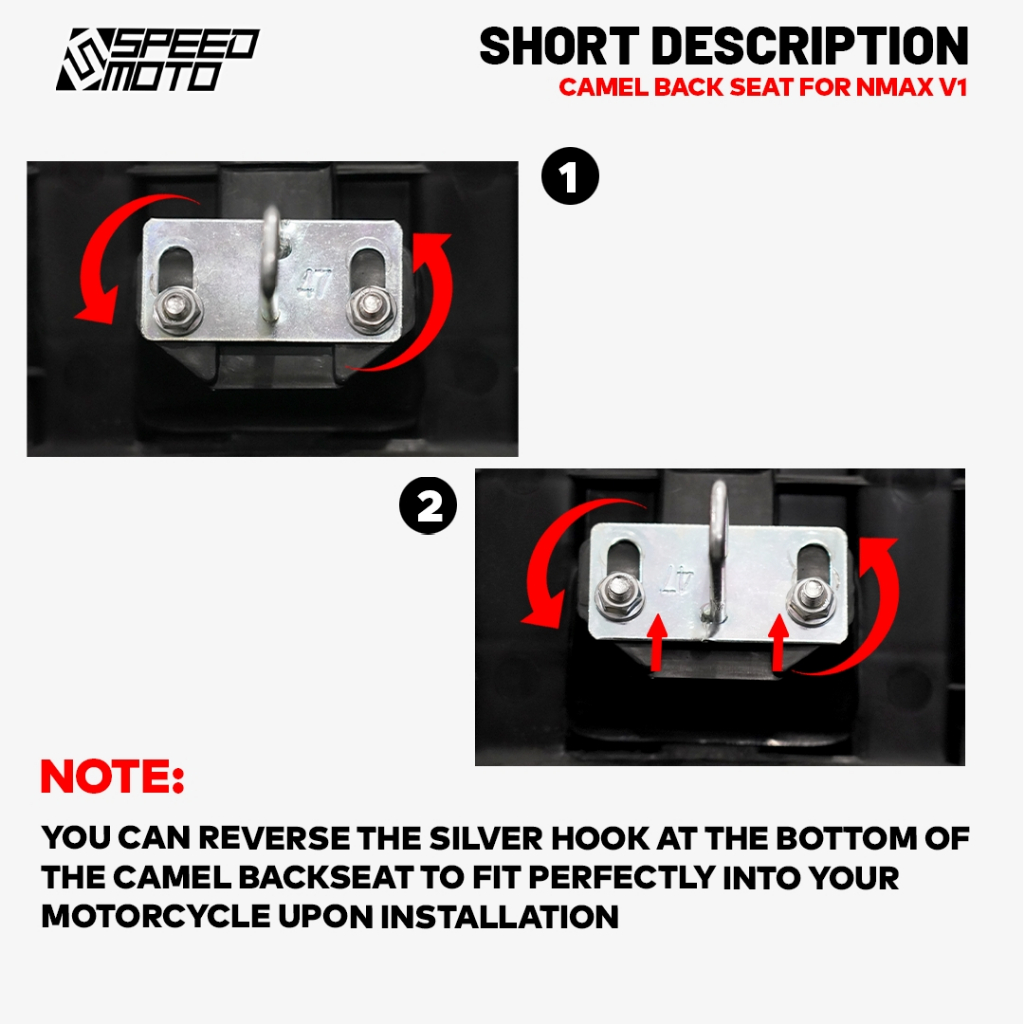 SPEED MOTO

SHORT DESCRIPTION
CAMEL BACK SEAT FOR NMAX V1

1

47

2

47

NOTE:

YOU CAN REVERSE THE SILVER HOOK AT THE BOTTOM OF THE CAMEL BACKSEAT TO FIT PERFECTLY INTO YOUR MOTORCYCLE UPON INSTALLATION