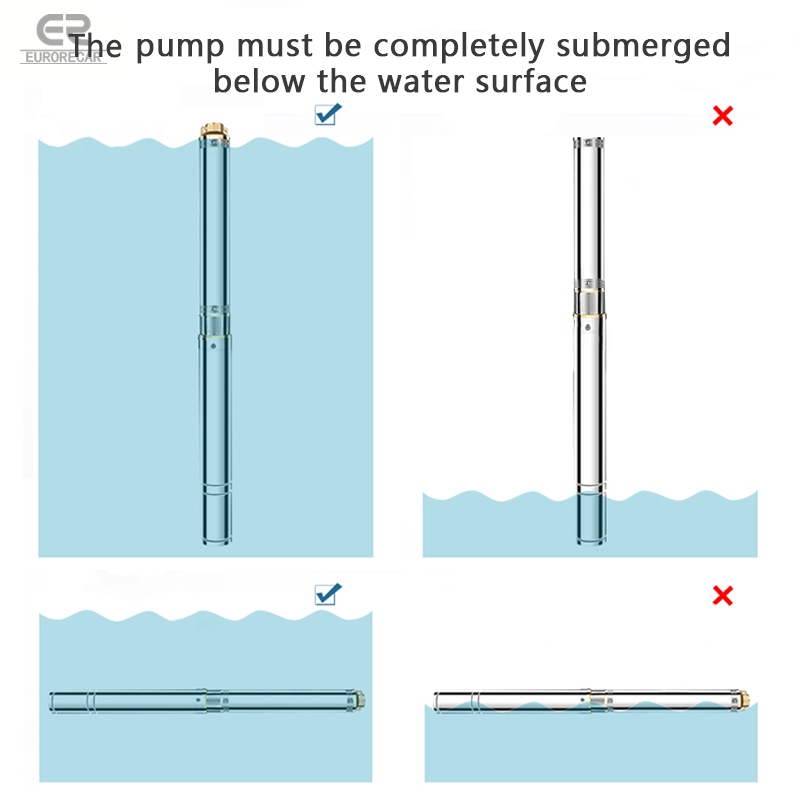 ER
EURORECAR
The pump must be completely submerged below the water surface