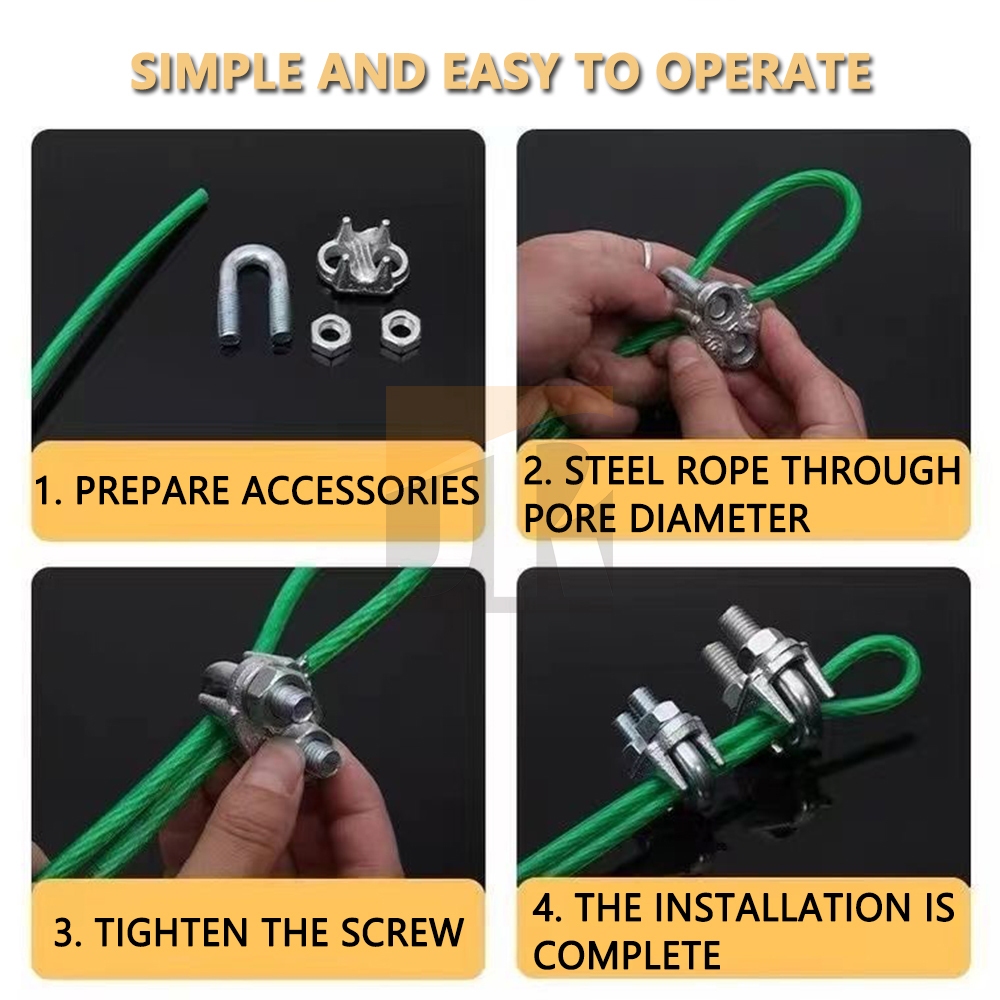 SIMPLE AND EASY TO OPERATE

1. PREPARE ACCESSORIES

2. STEEL ROPE THROUGH PORE DIAMETER

3. TIGHTEN THE SCREW

4. THE INSTALLATION IS COMPLETE