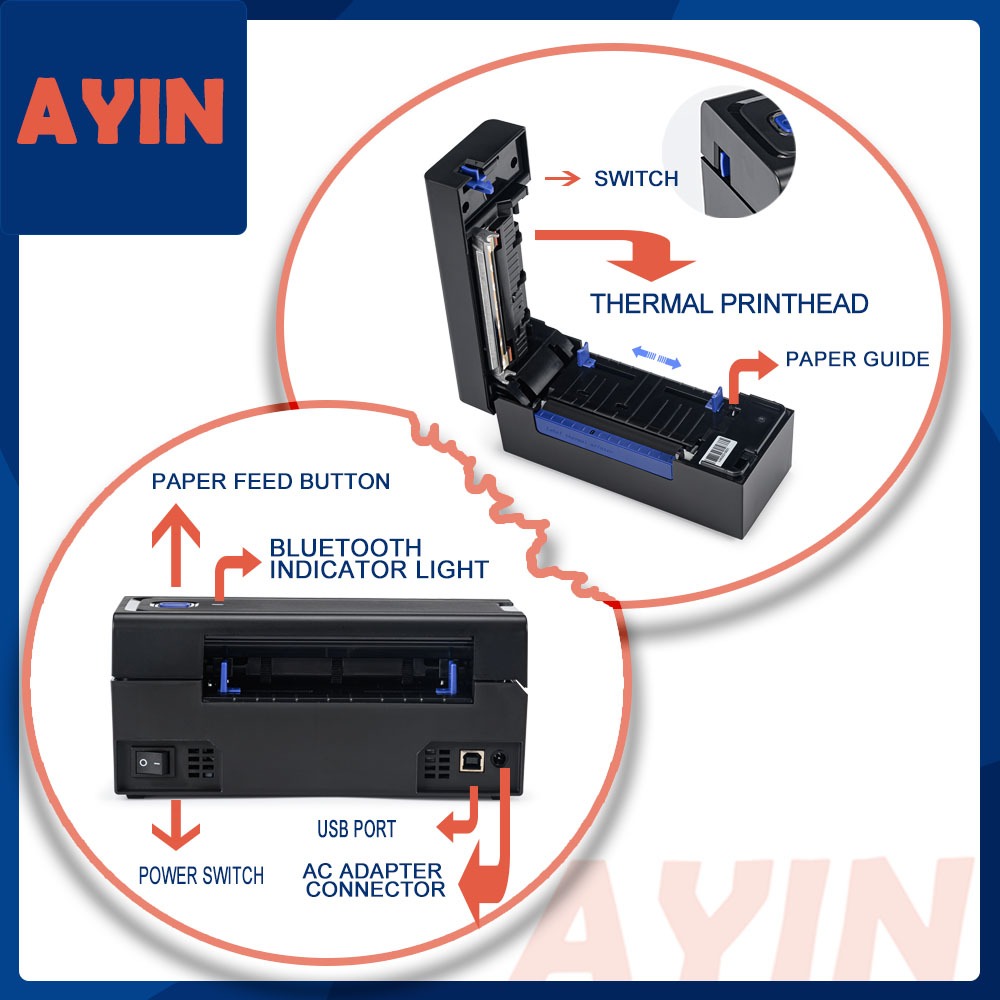 AYIN

SWITCH

THERMAL PRINTHEAD

PAPER GUIDE

PAPER FEED BUTTON

BLUETOOTH INDICATOR LIGHT

USB PORT

POWER SWITCH

AC ADAPTER CONNECTOR

AYIN