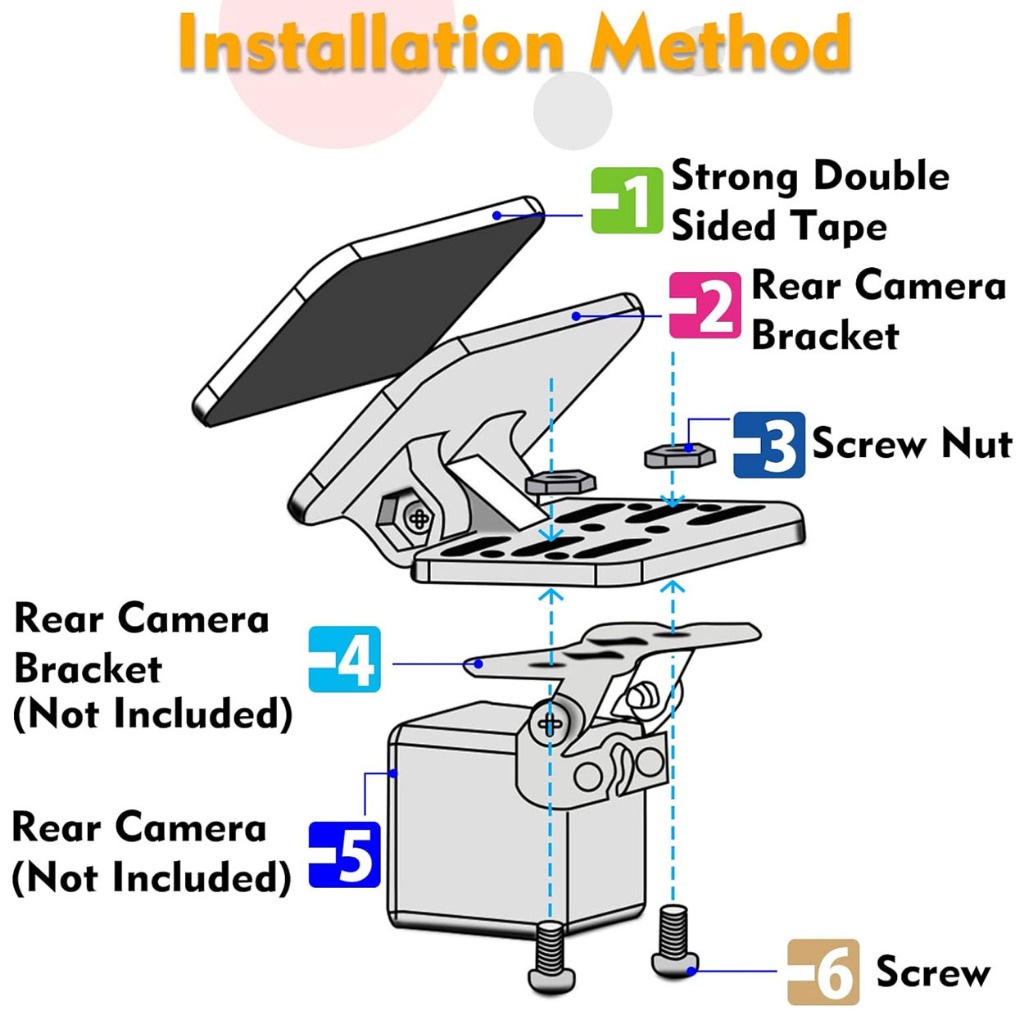 Installation Method

1 Strong Double Sided Tape

2 Rear Camera Bracket

3 Screw Nut

Rear Camera Bracket (Not Included) 4

Rear Camera (Not Included) 5

6 Screw