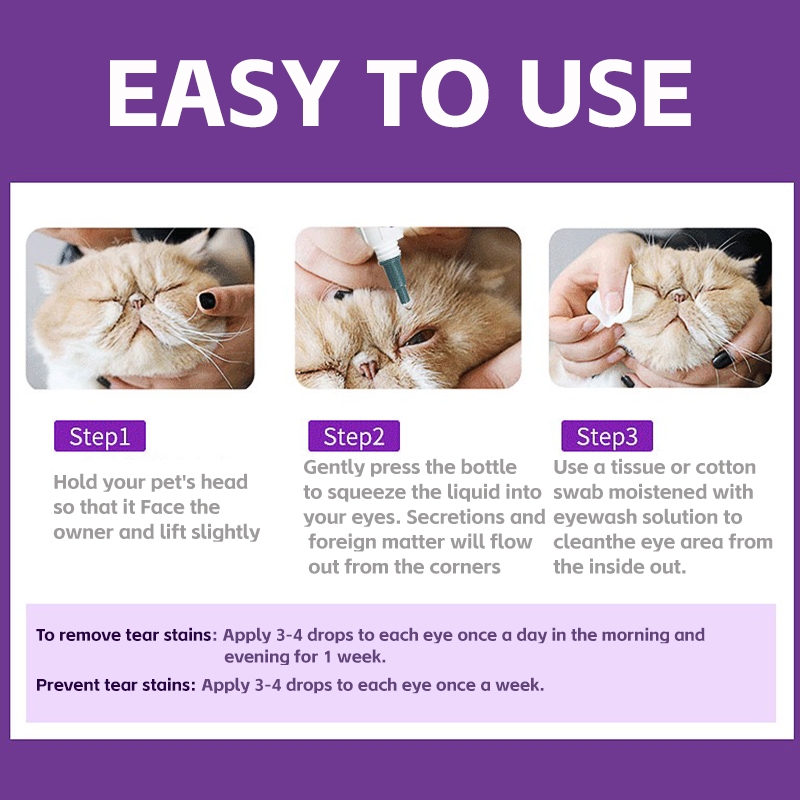 EASY TO USE

Step1

Hold your pet's head so that it Face the owner and lift slightly

Step2

Gently press the bottle to squeeze the liquid into your eyes. Secretions and foreign matter will flow out from the corners

Step3

Use a tissue or cotton swab moistened with eyewash solution to cleanthe eye area from the inside out.

To remove tear stains: Apply 3-4 drops to each eye once a day in the morning and evening for 1 week.

Prevent tear stains: Apply 3-4 drops to each eye once a week.