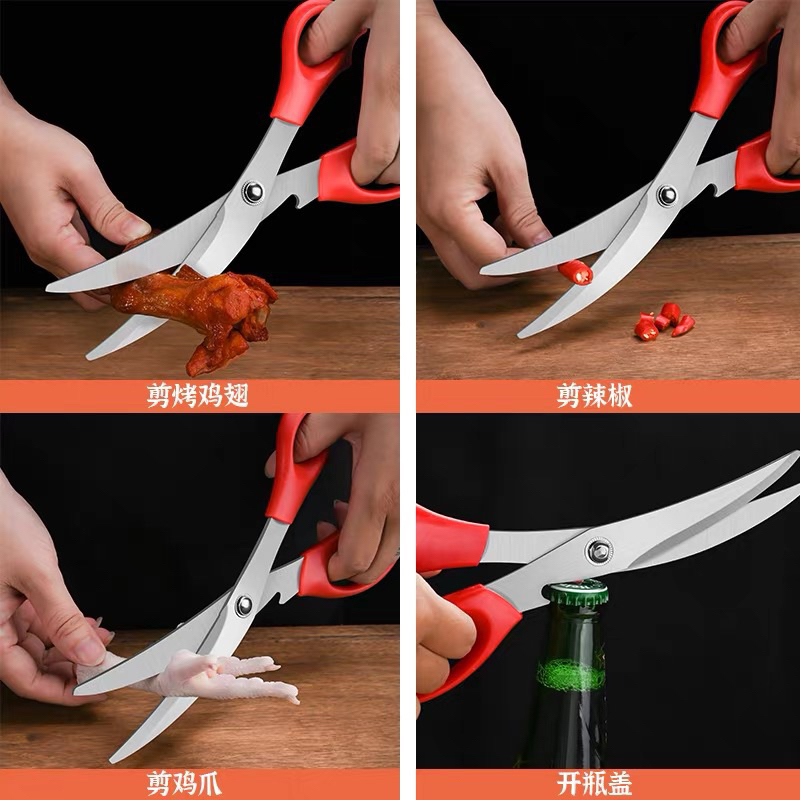 剪烤鸡翅

剪辣椒

剪鸡爪

开瓶盖