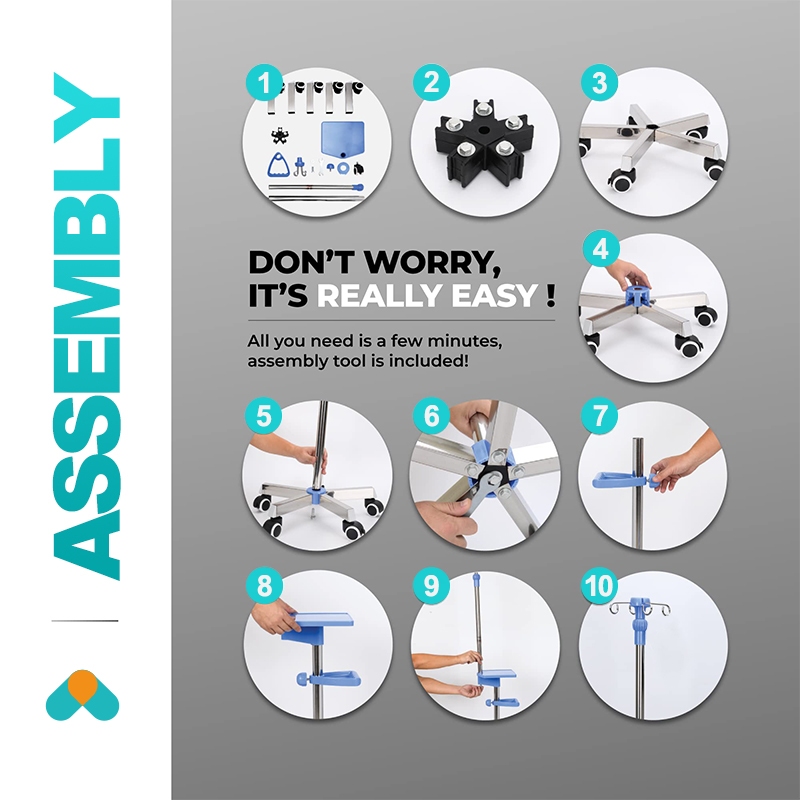 ASSEMBLY

1

2

3

DON'T WORRY, IT'S REALLY EASY !

All you need is a few minutes, assembly tool is included!

4

5

6

7

8

9

10