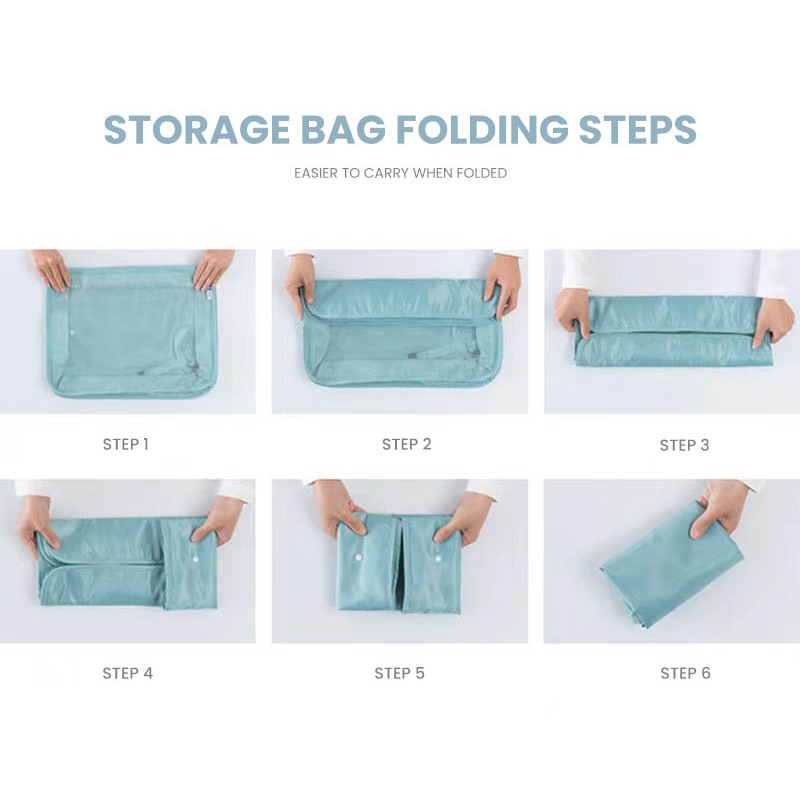 STORAGE BAG FOLDING STEPS

EASIER TO CARRY WHEN FOLDED

STEP 1

STEP 2

STEP 3

STEP 4

STEP 5

STEP 6