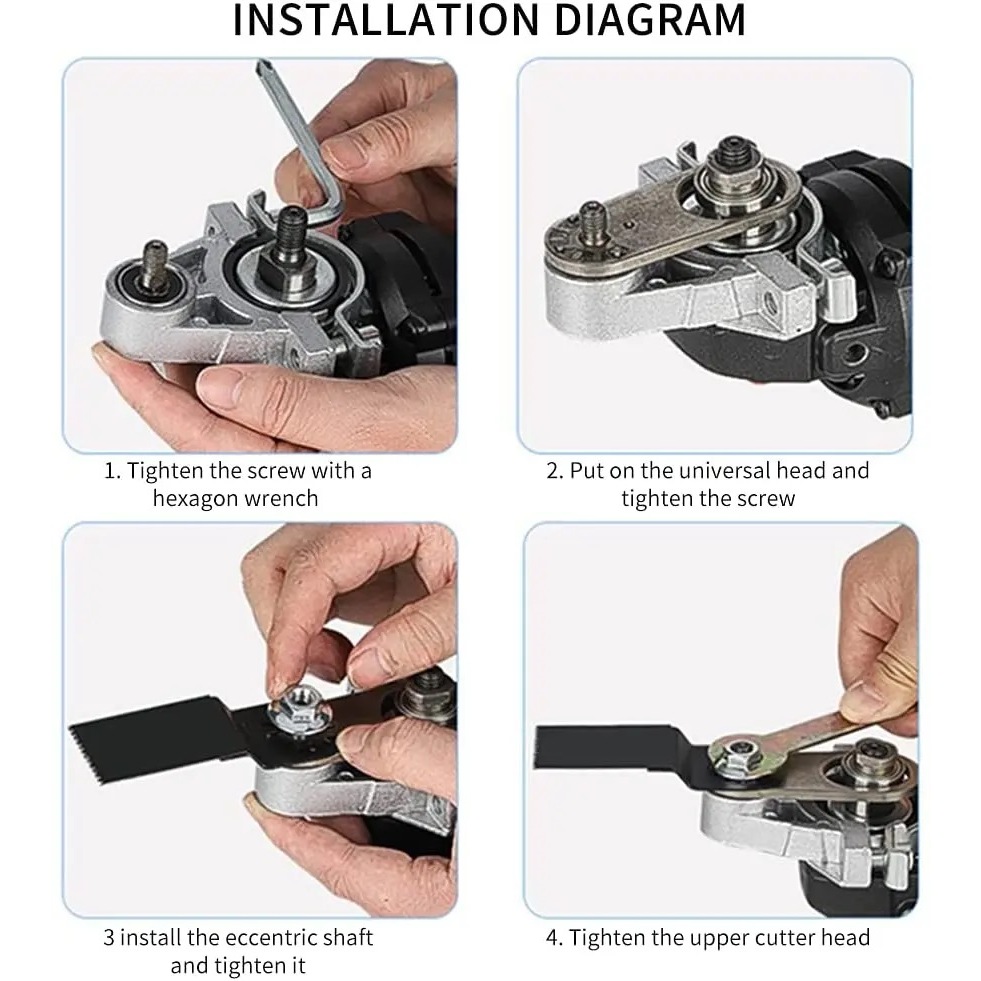 INSTALLATION DIAGRAM

1. Tighten the screw with a hexagon wrench

2. Put on the universal head and tighten the screw

3 install the eccentric shaft and tighten it

4. Tighten the upper cutter head