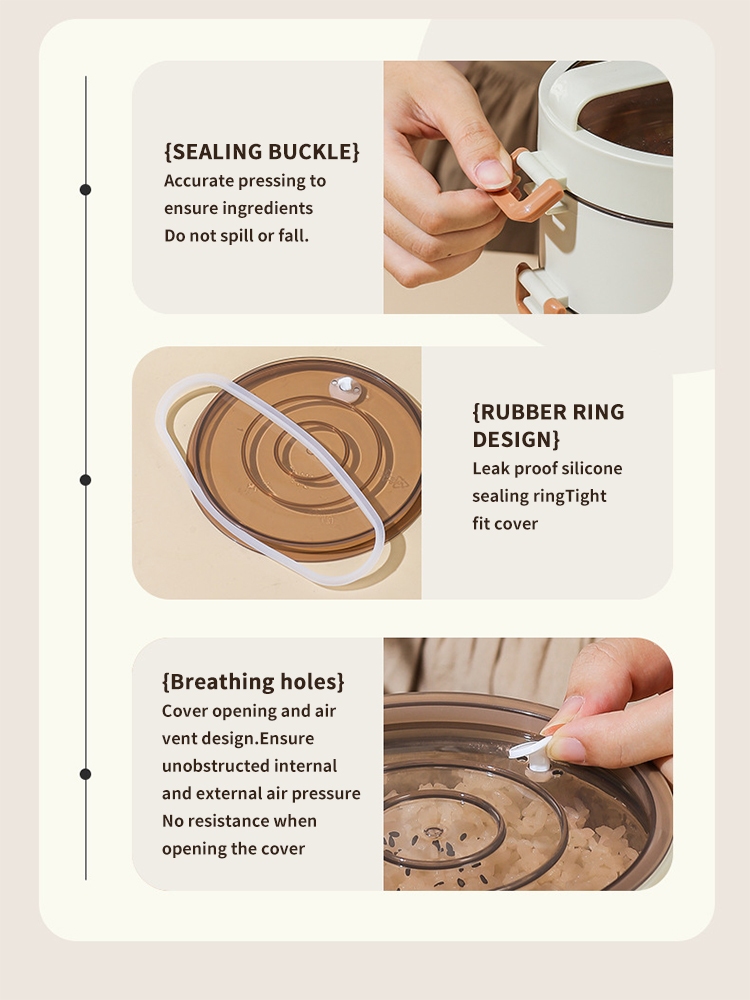 {SEALING BUCKLE}
Accurate pressing to ensure ingredients Do not spill or fall.

{RUBBER RING DESIGN}
Leak proof silicone sealing ringTight fit cover

{Breathing holes}
Cover opening and air vent design.Ensure unobstructed internal and external air pressure No resistance when opening the cover