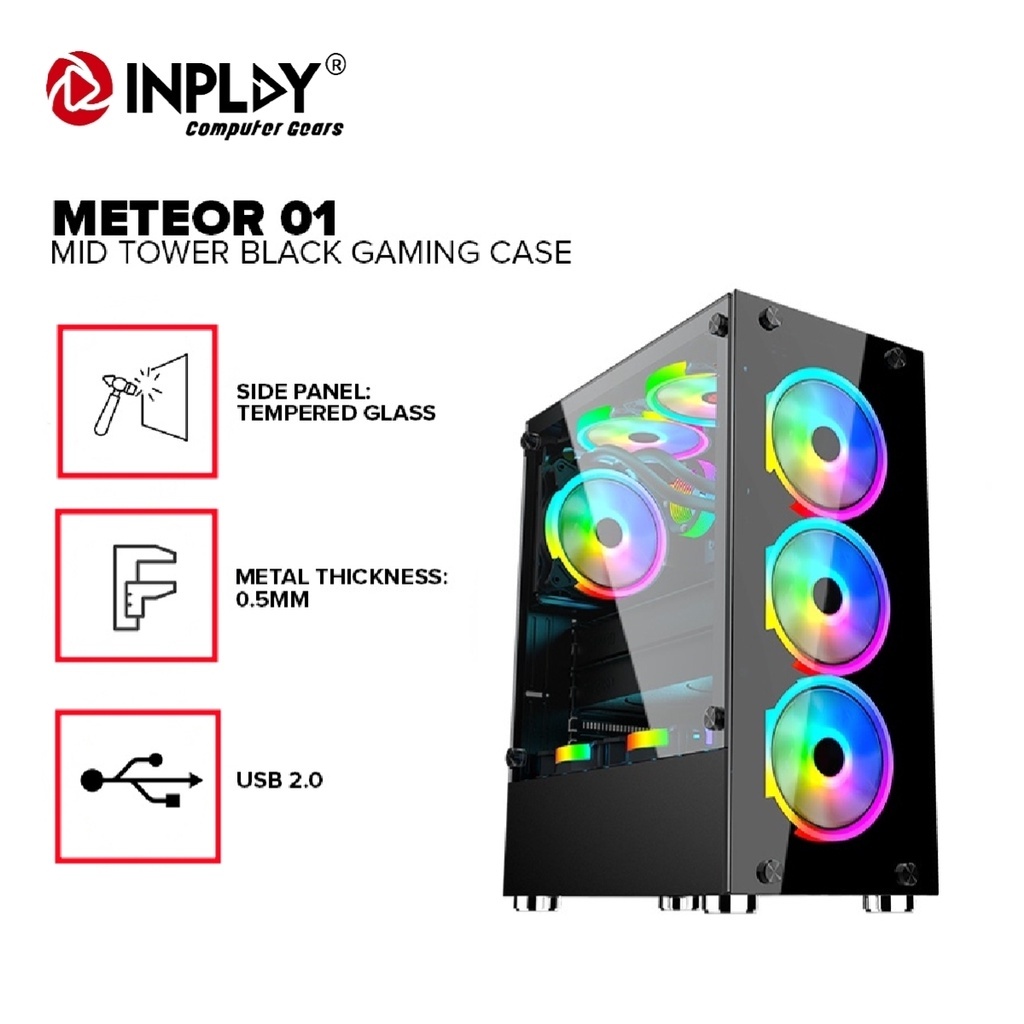 INPLAY®
Computer Gears

METEOR 01
MID TOWER BLACK GAMING CASE

SIDE PANEL:
TEMPERED GLASS

METAL THICKNESS:
0.5MM

USB 2.0